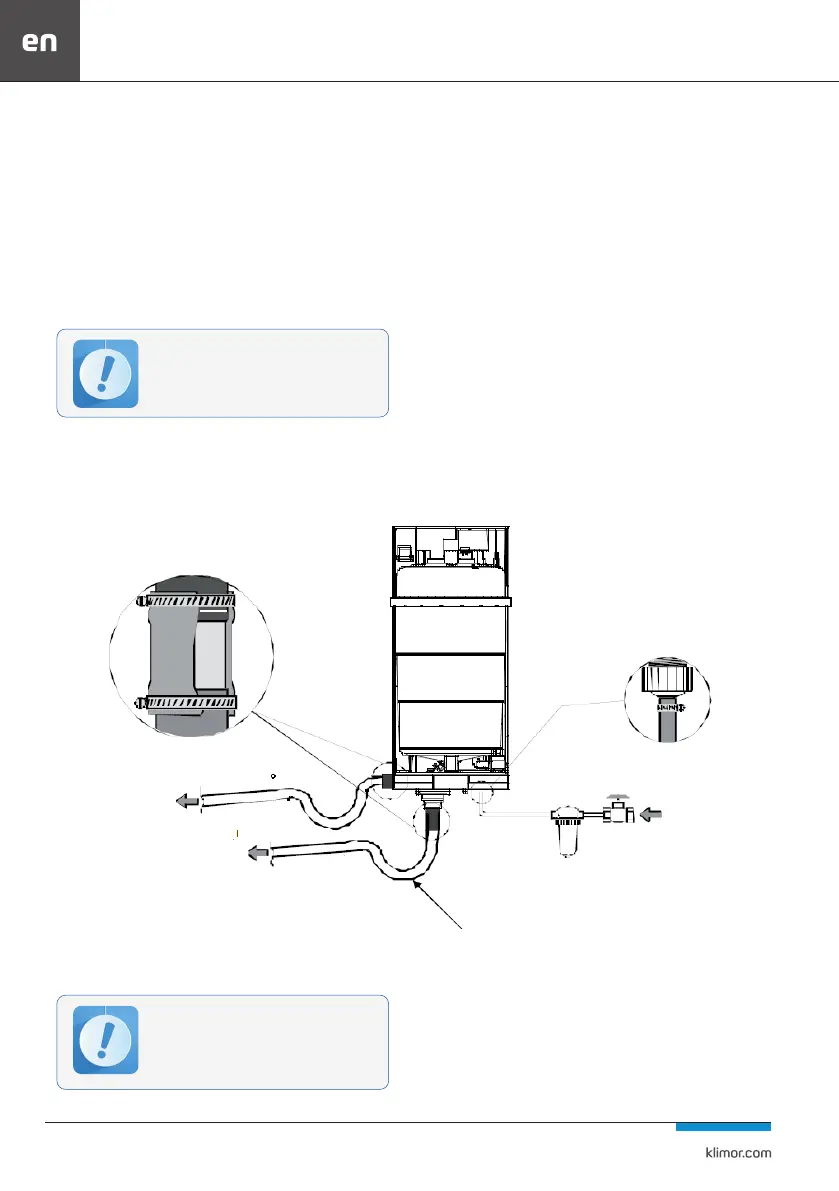 en

klimor.com