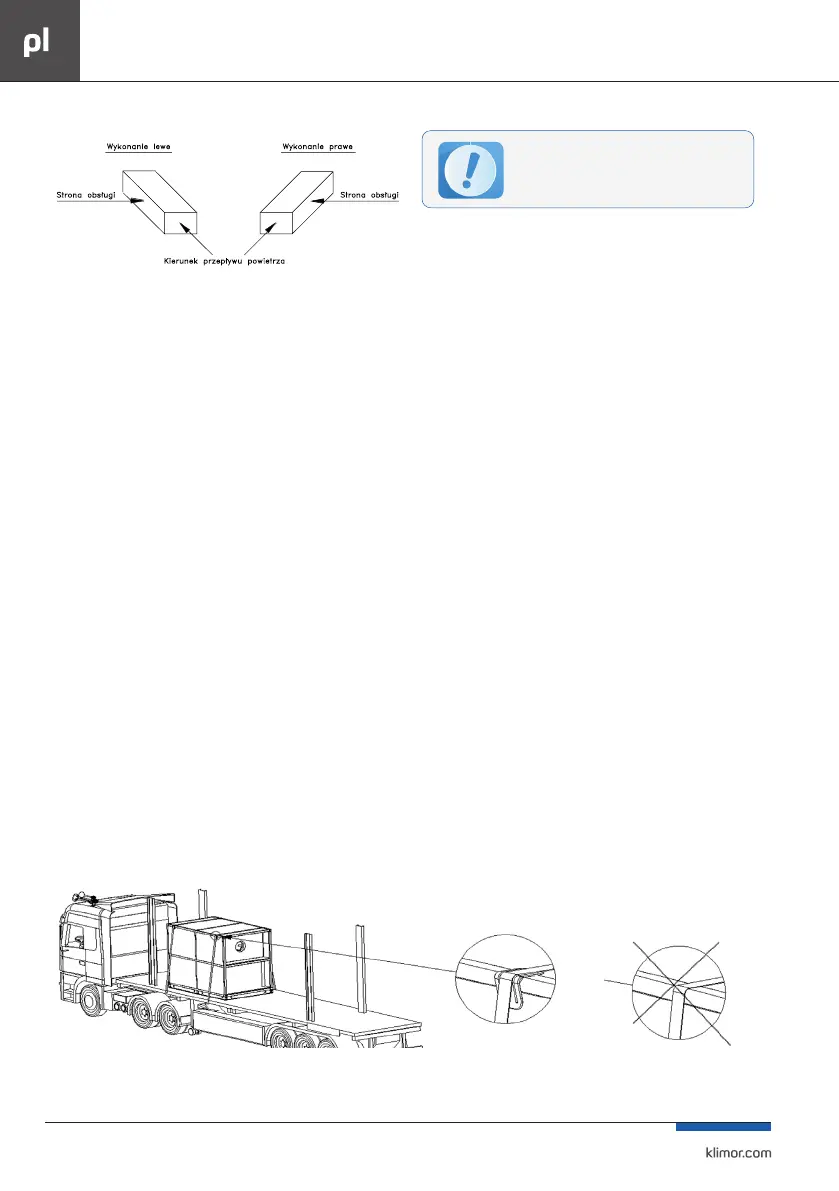 pl

Wykonanie lewe

Wykonanie prawe

Strona obsługi

Strona obsługi

Kierunek przepływu powietrza

klimor.com