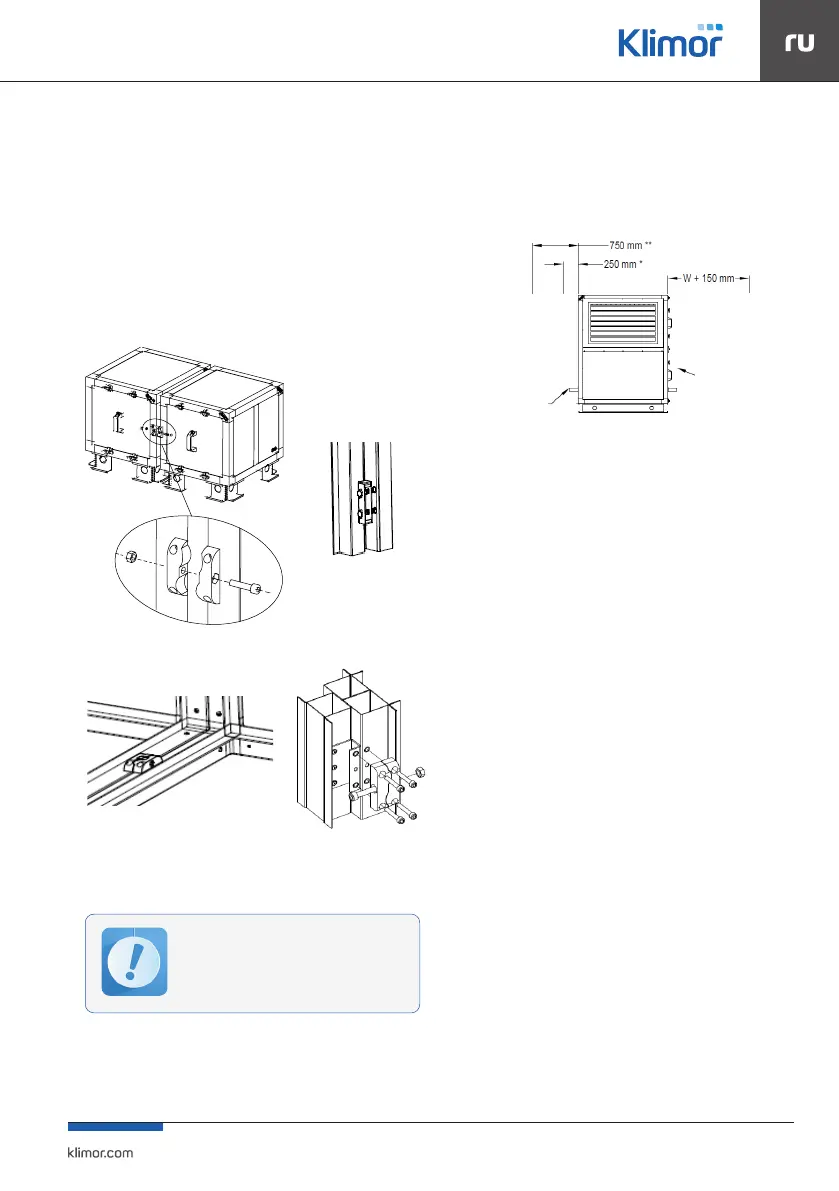 Klimor

ru

750 mm **

250 mm *

W + 150 mm

klimor.com