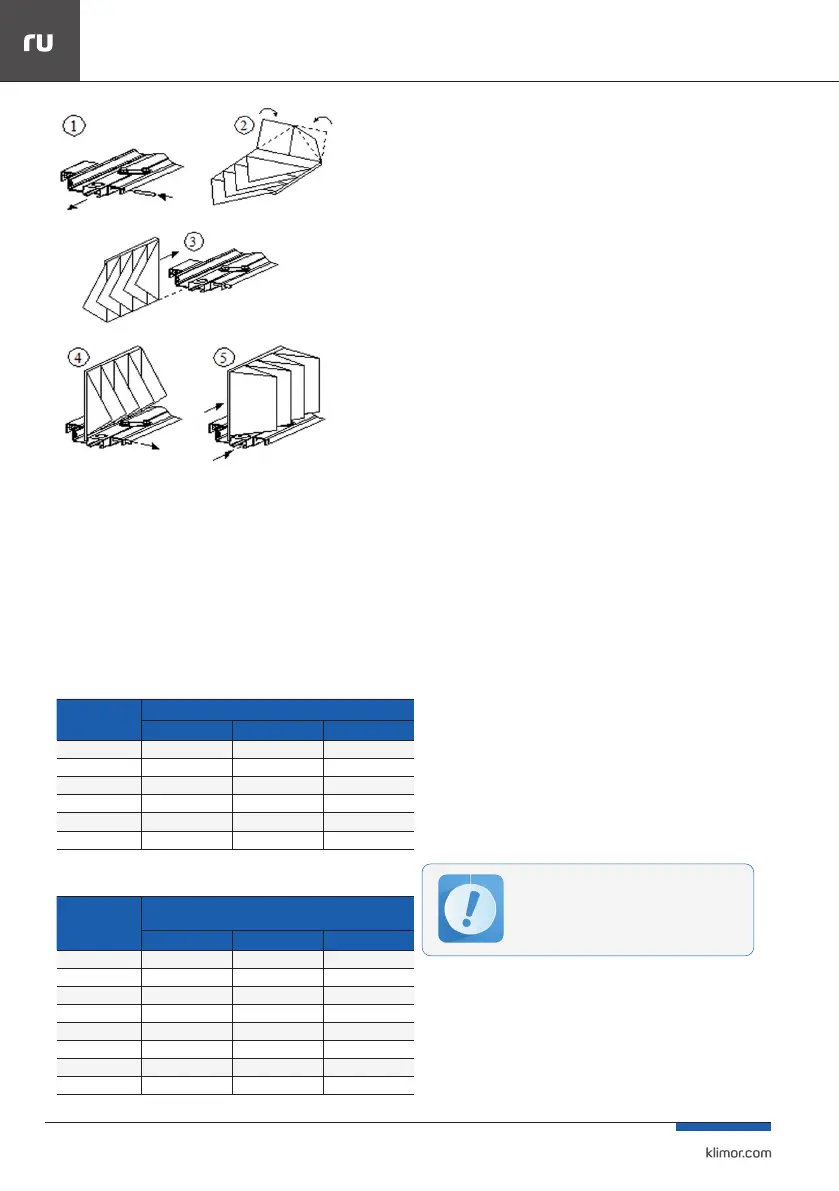 ru

1 2 3 4 5

klimor.com