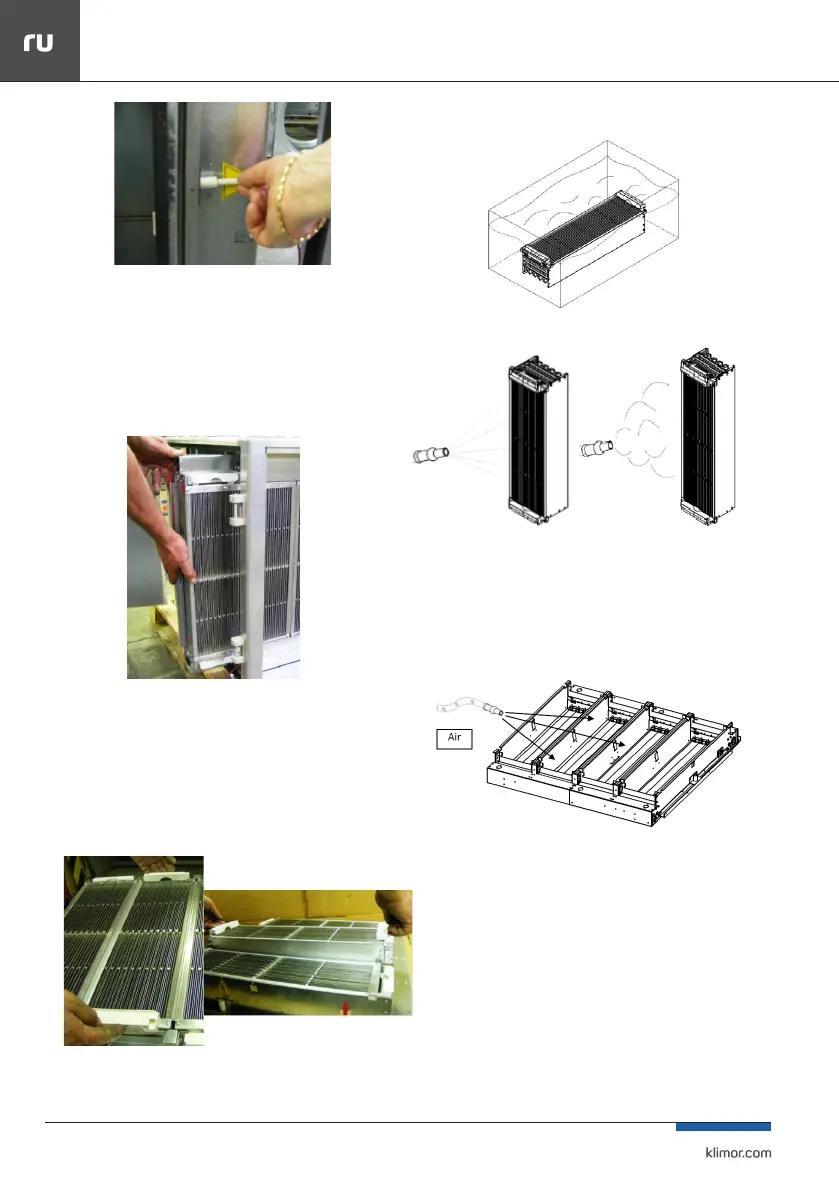 ru

Air

klimor.com