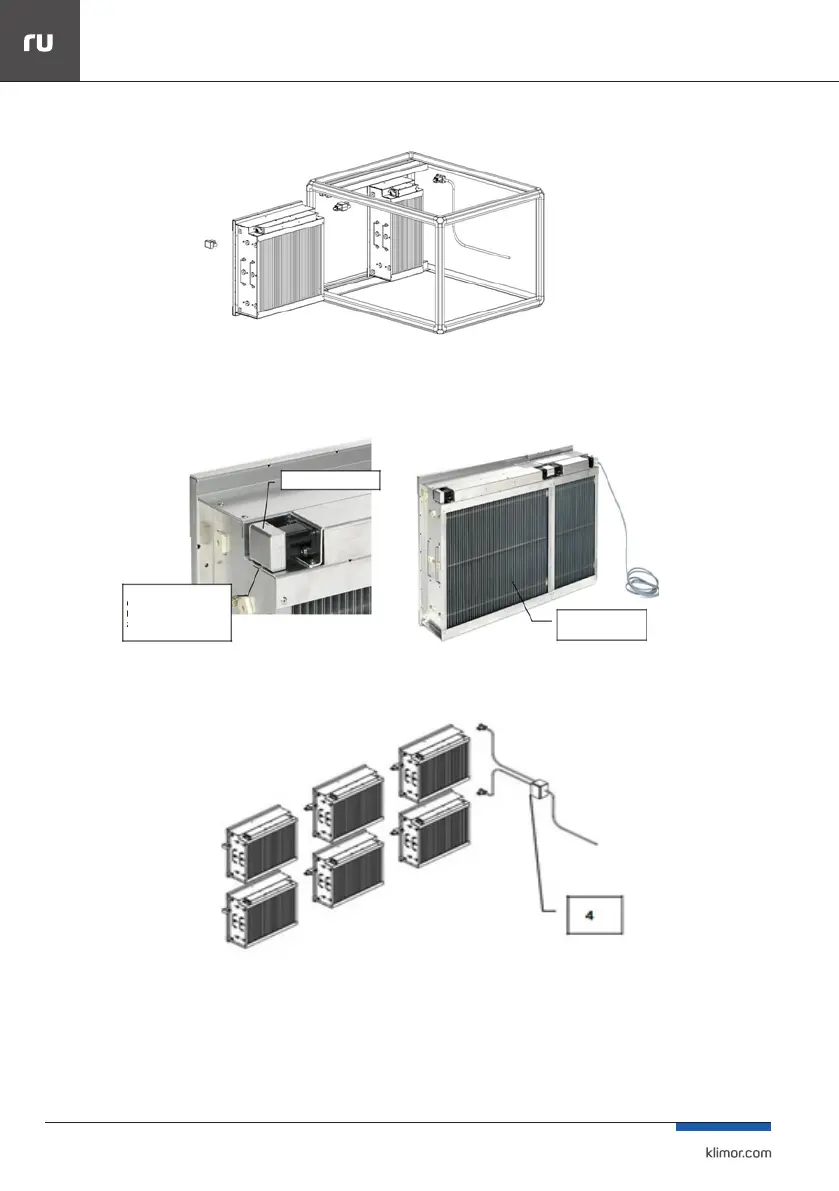 ru

4

klimor.com