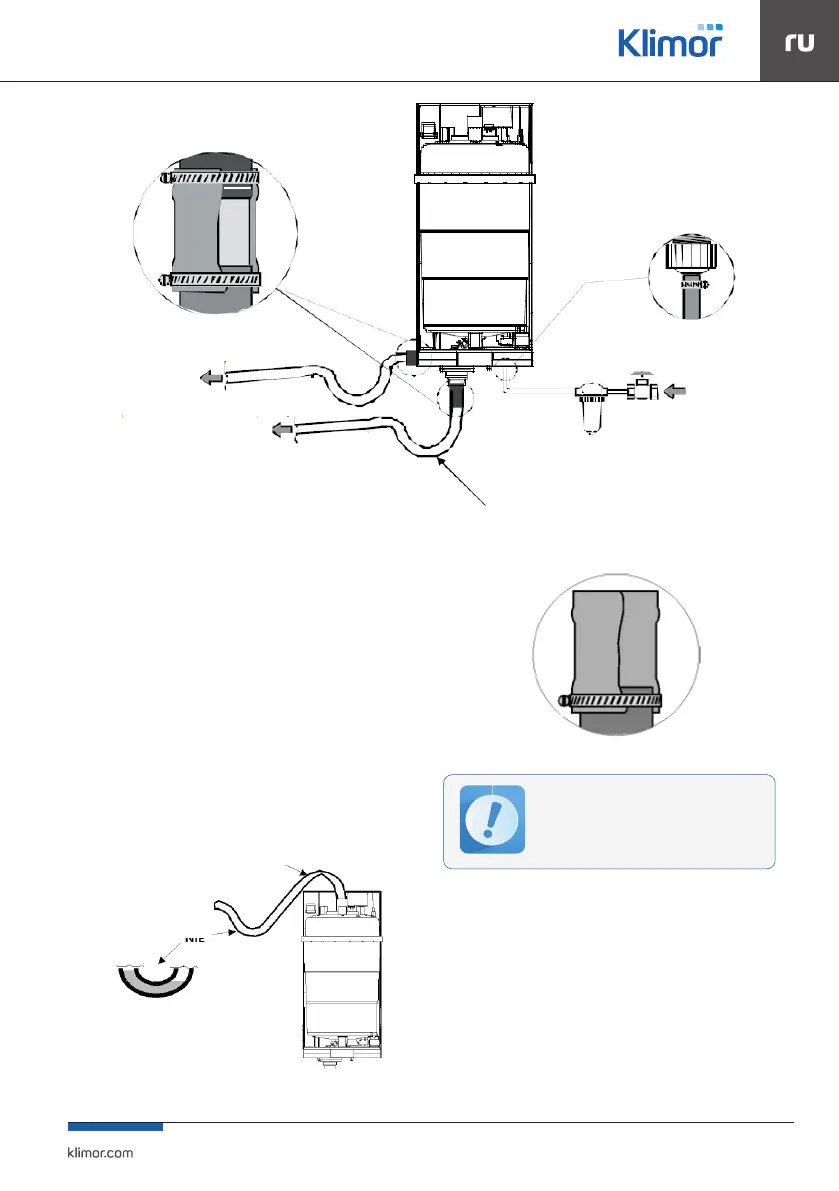 Klimor

ru

NIE

klimor.com