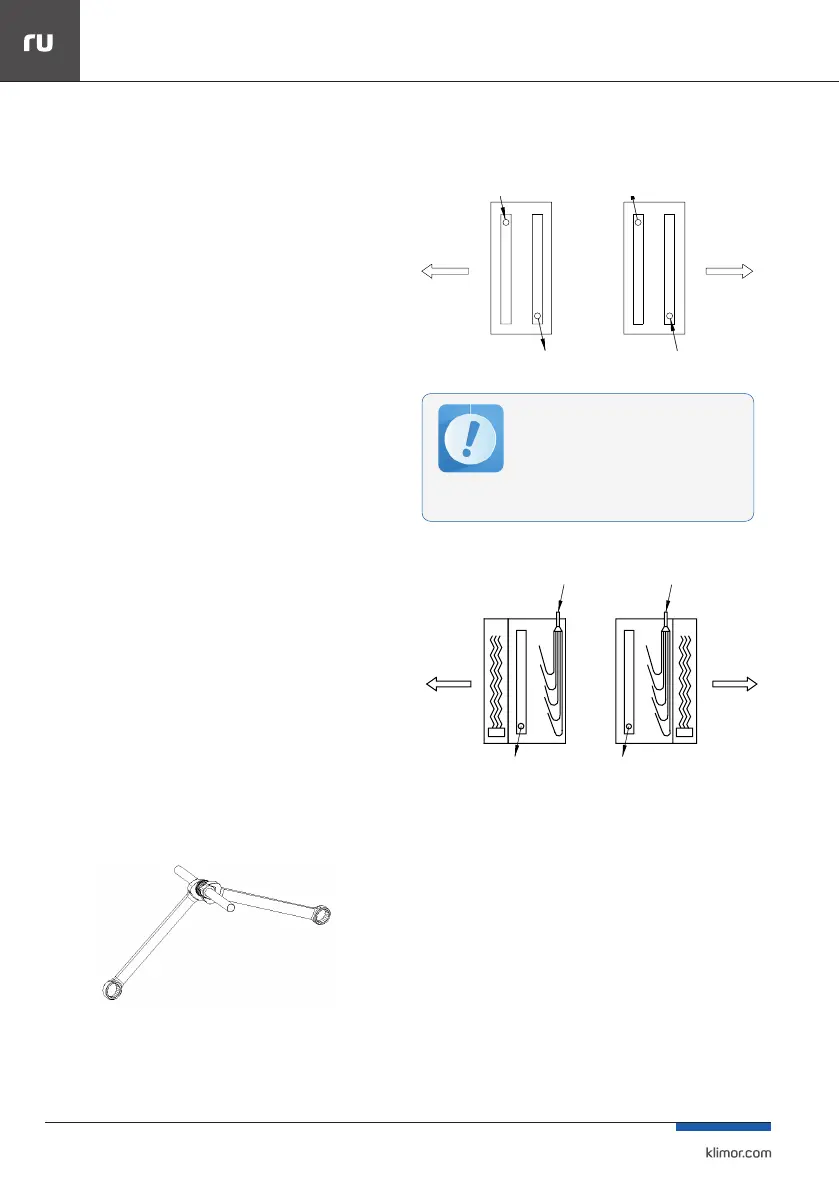 ru

klimor.com