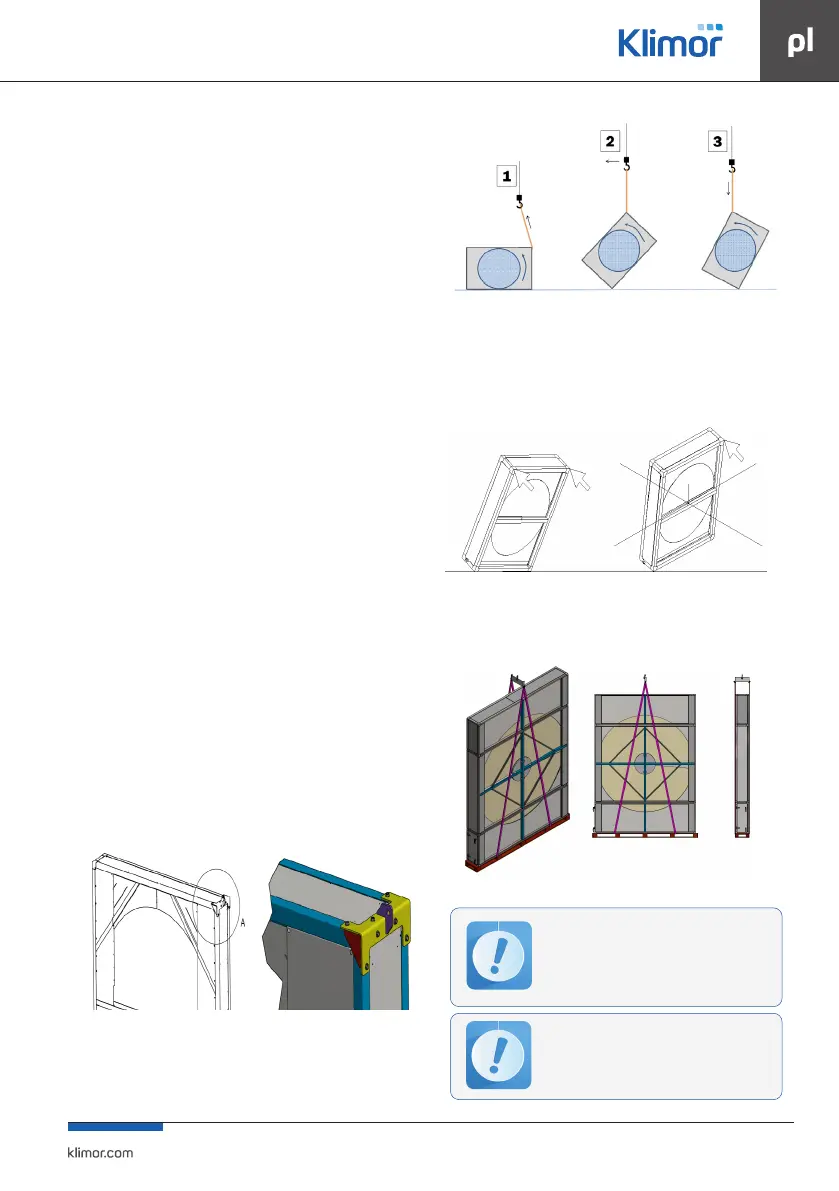 Klimor

pl

1

2

3

A

klimor.com