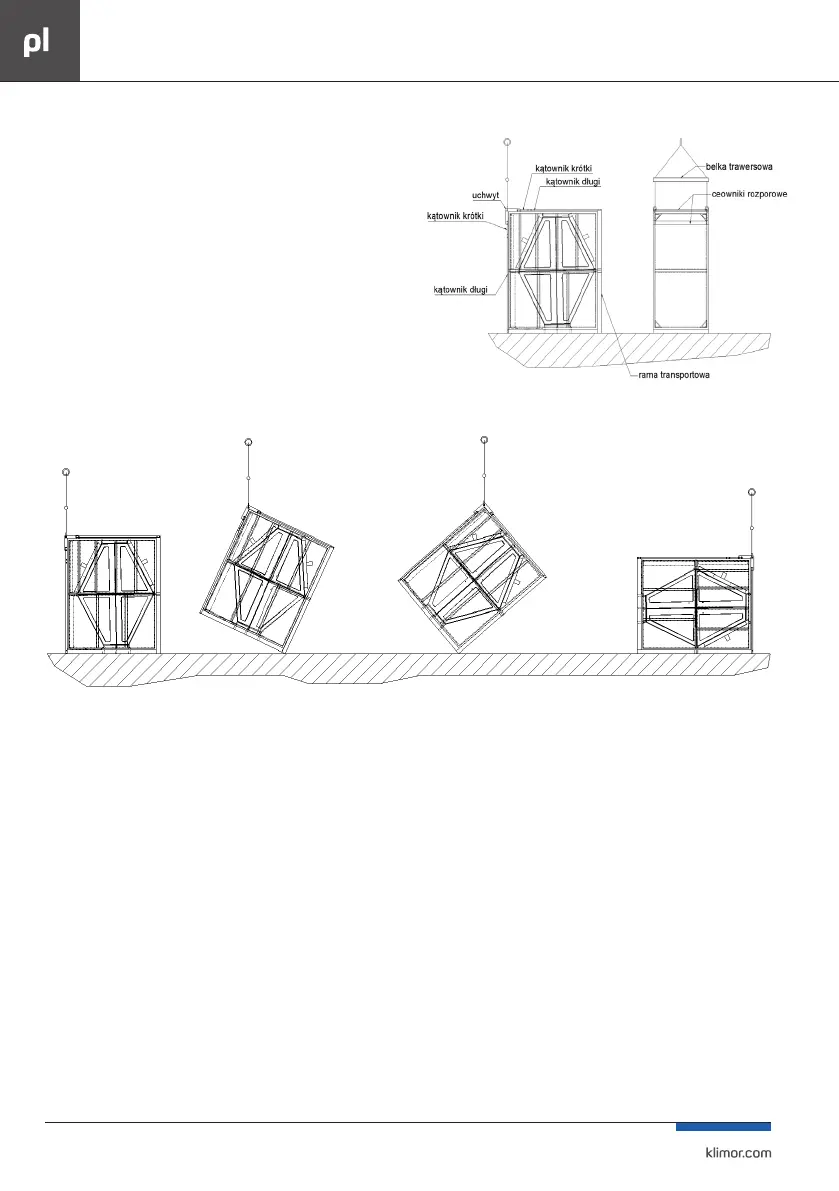 pl

kątownik krótki
kątownik długi
uchwyt
kątownik krótki
kątownik długi
belka trawersowa
ceowniki rozporowe
rama transportowa

klimor.com