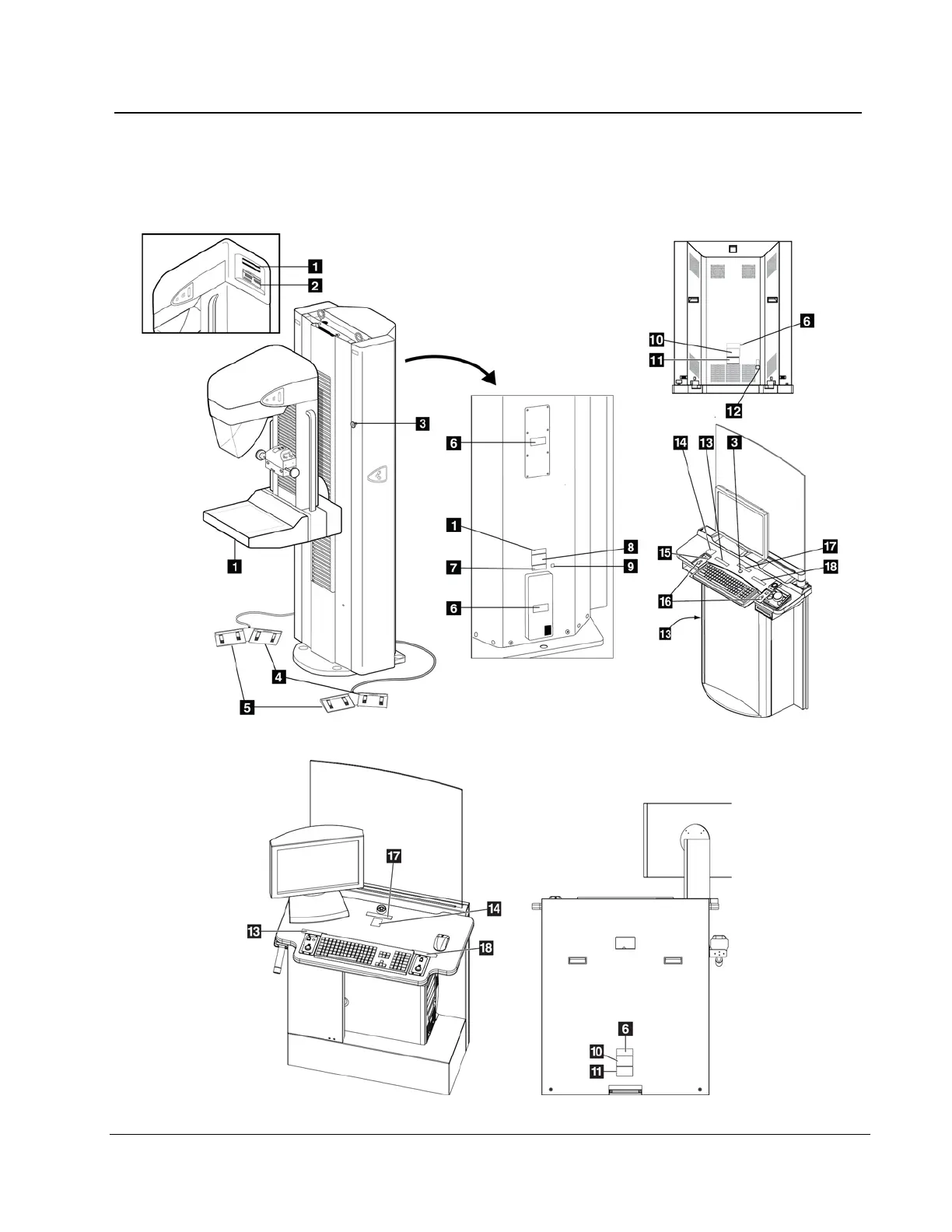 1
2
3
1
4
5
6
1
7
6
8
9
10
11
6
12
14
13
3
15
16
13
17
18
17
14
13
18
6
10
11