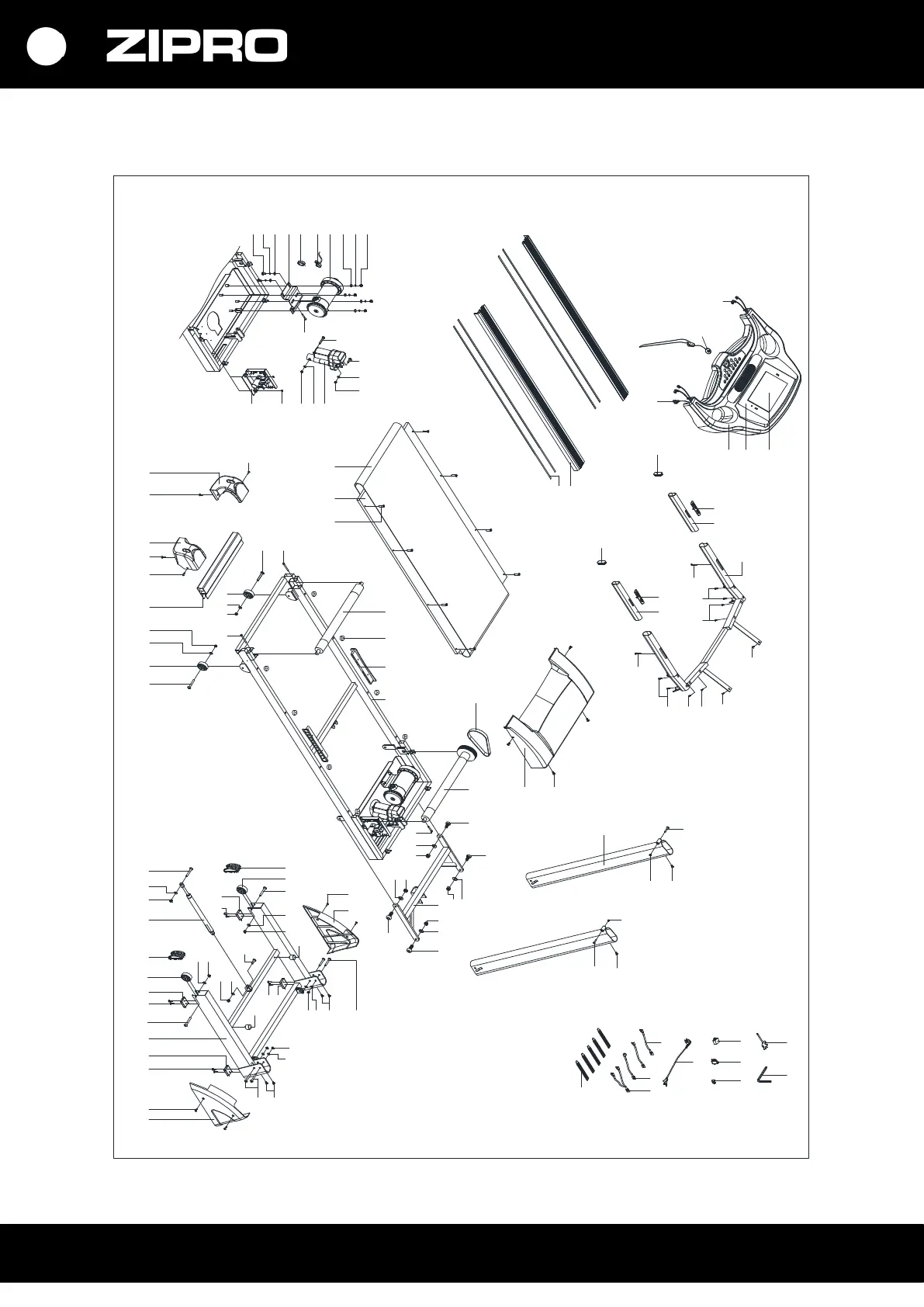 ZIPRO