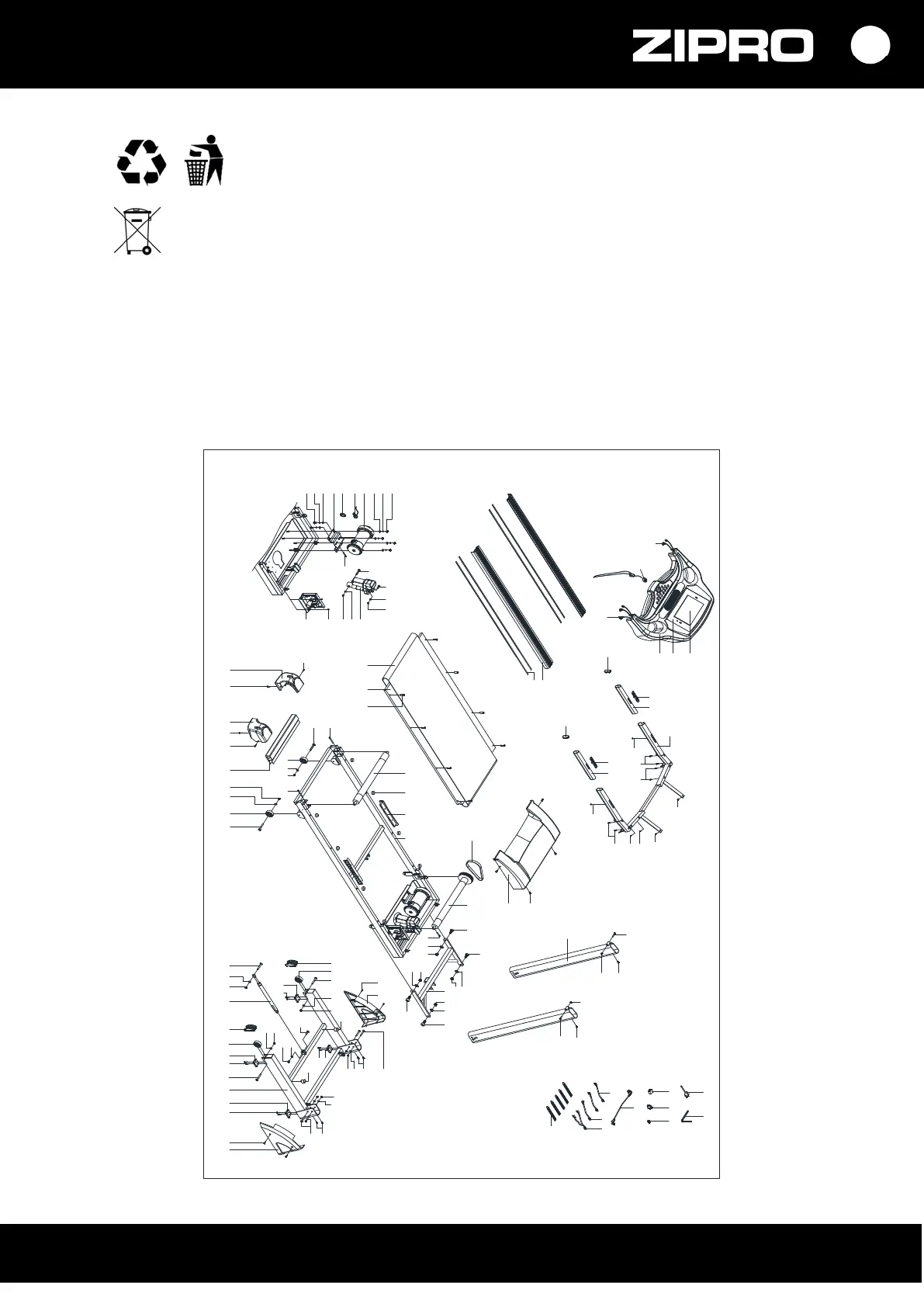 ZIPRO