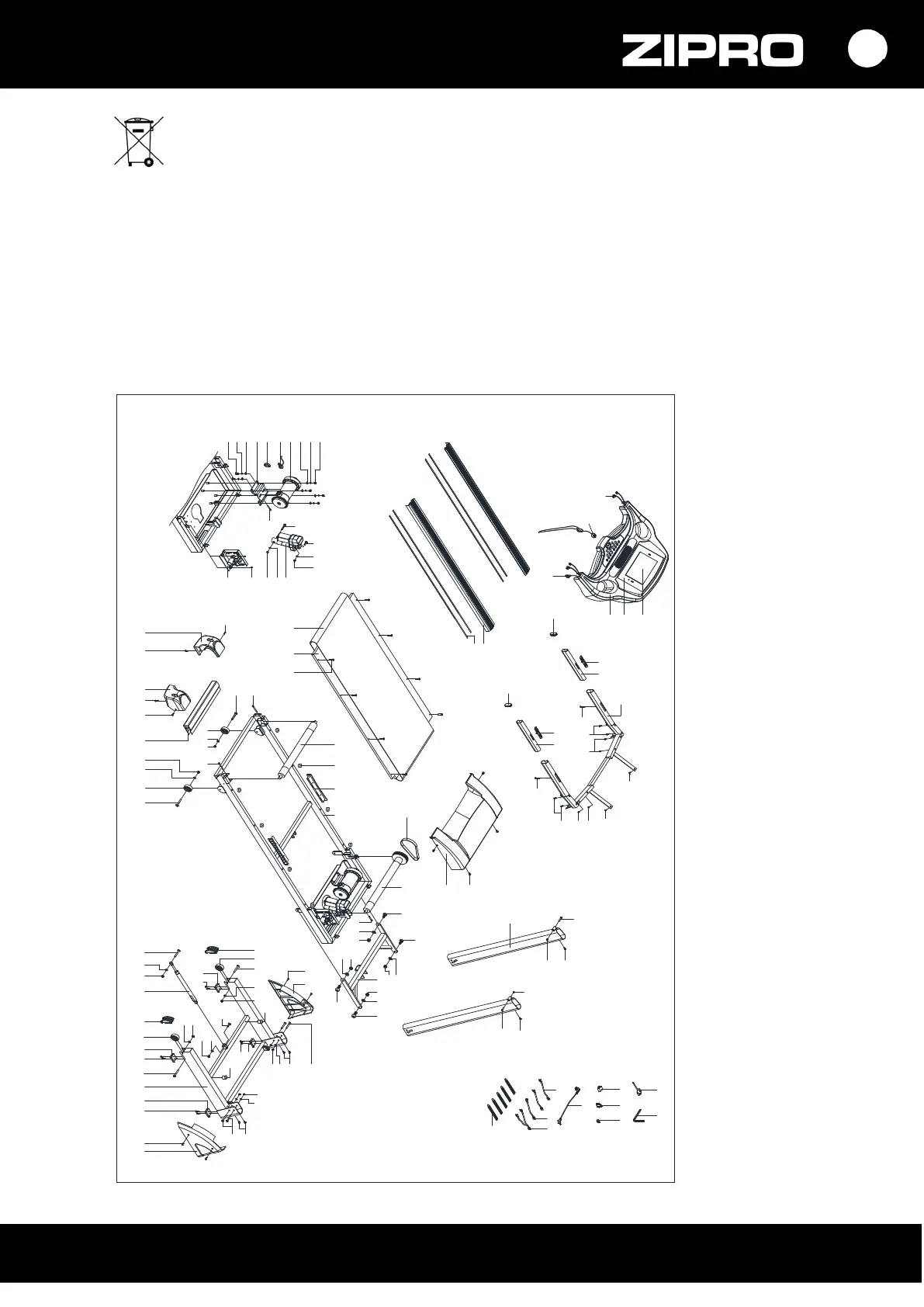 ZIPRO