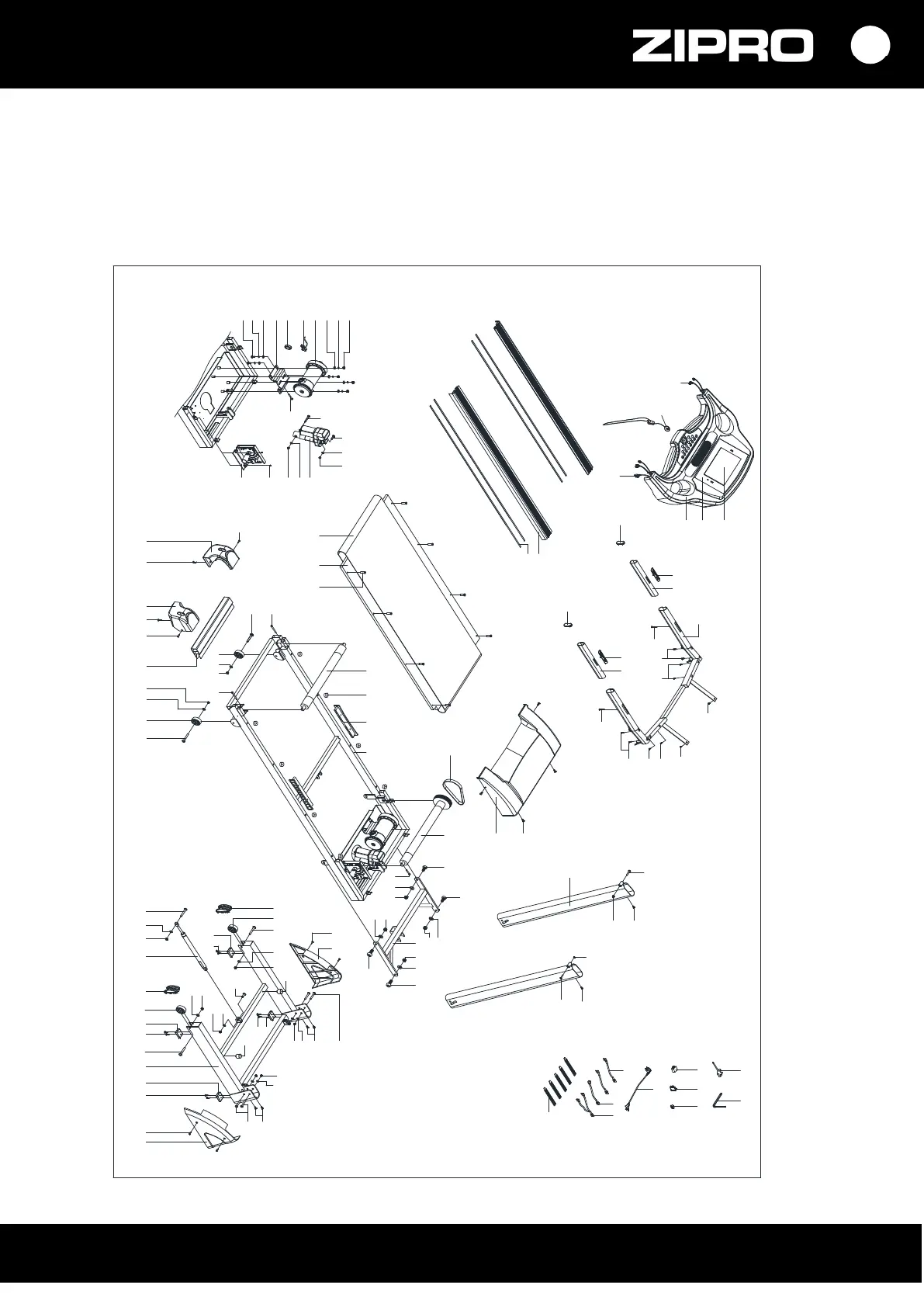 ZIPRO