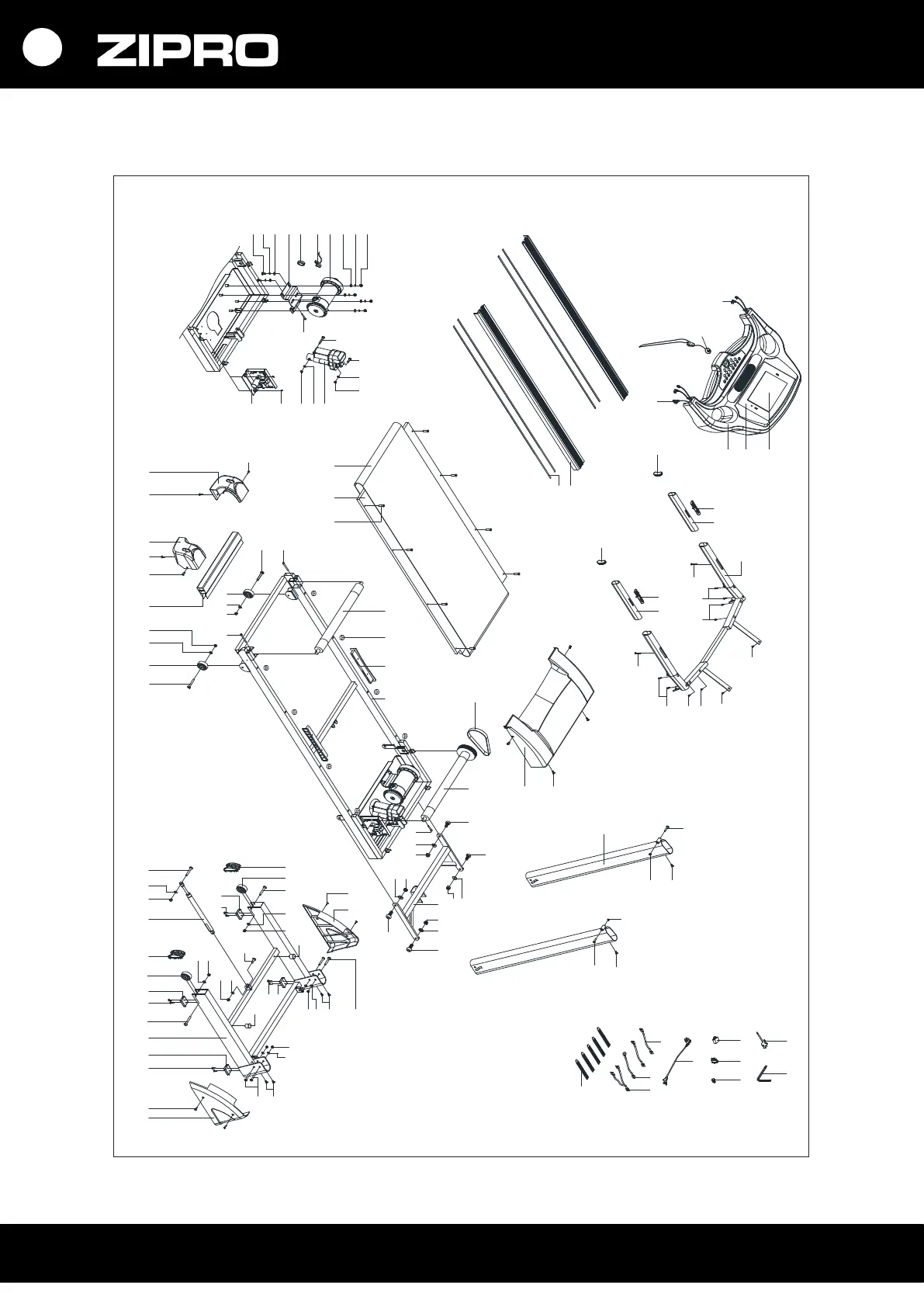 ZIPRO