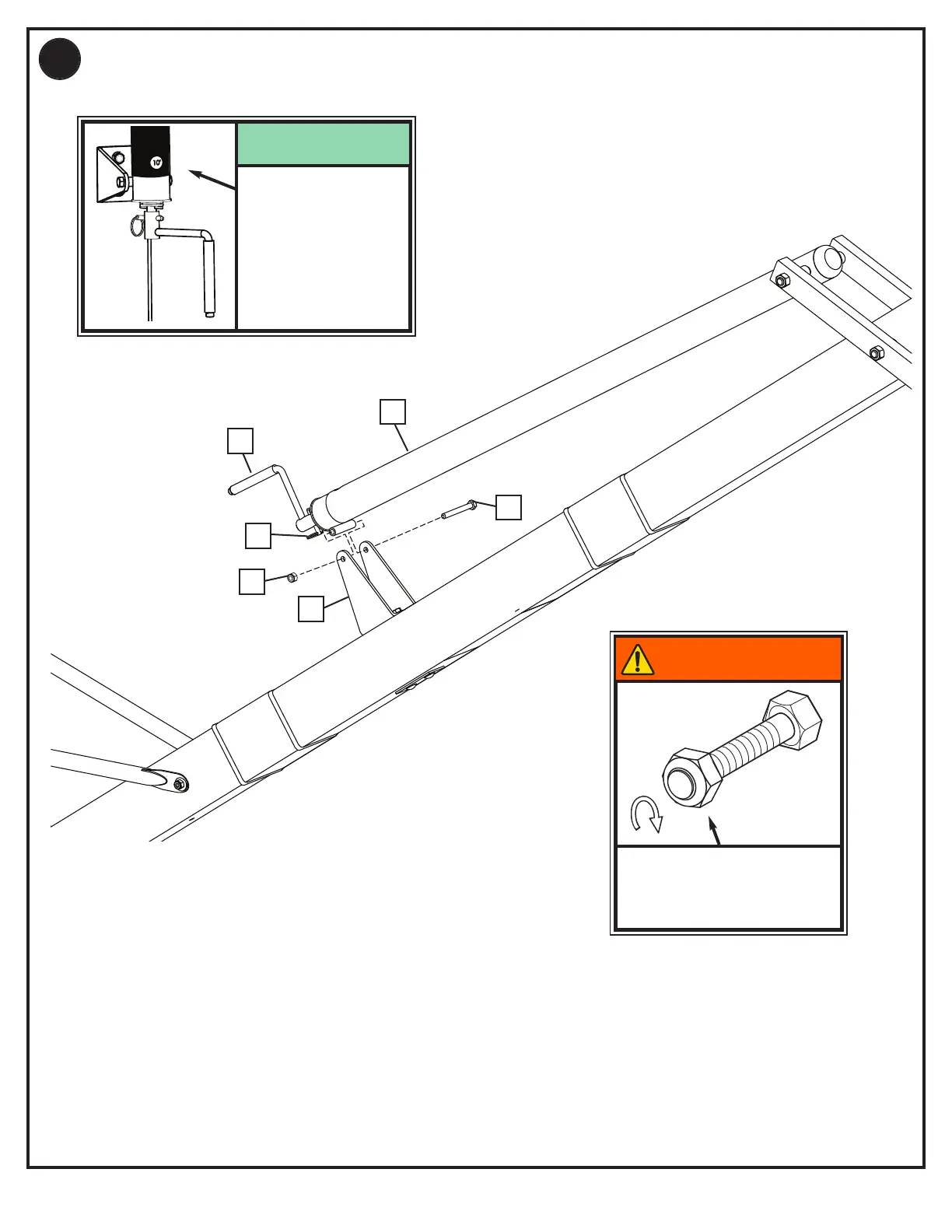 10'