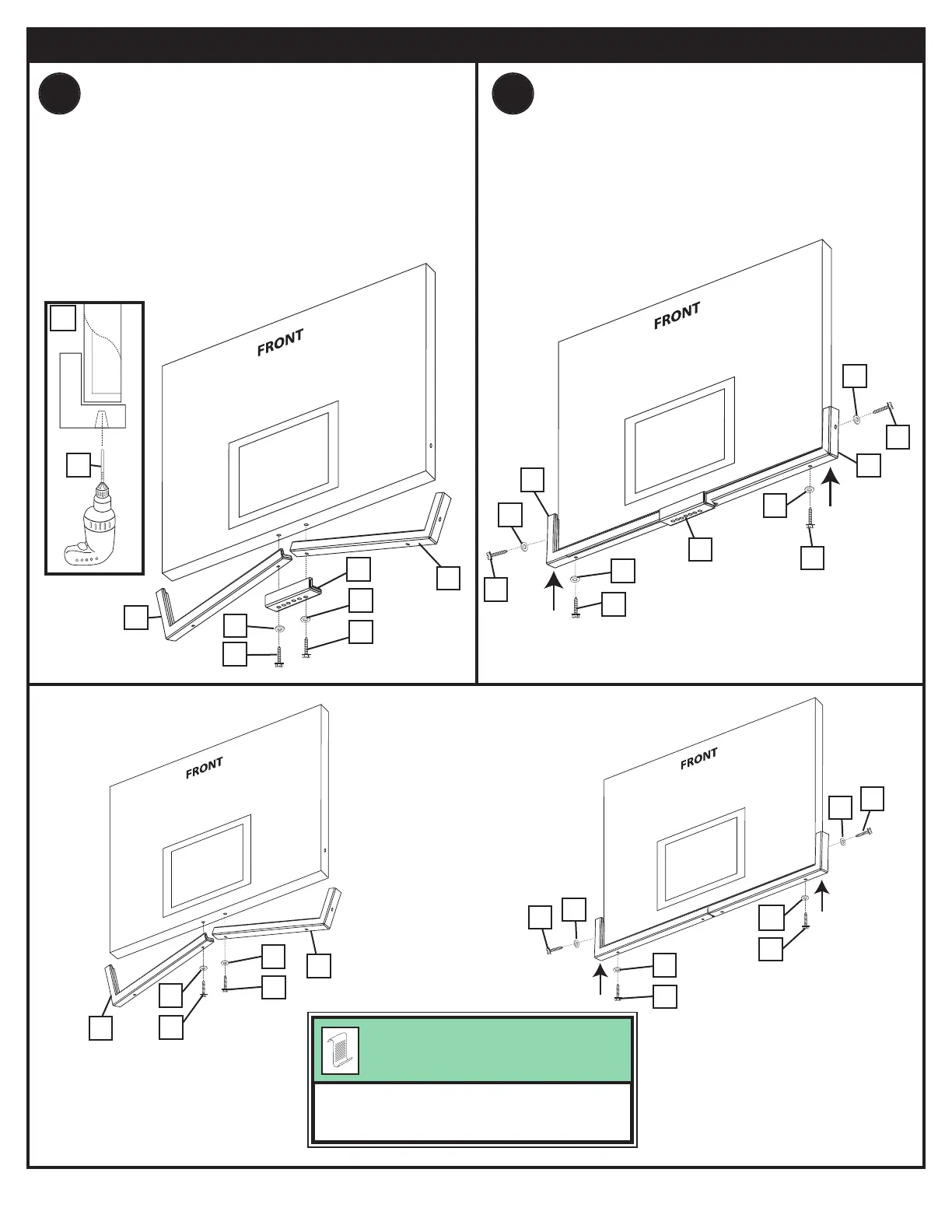 FRONT

FRONT

FRONT

FRONT