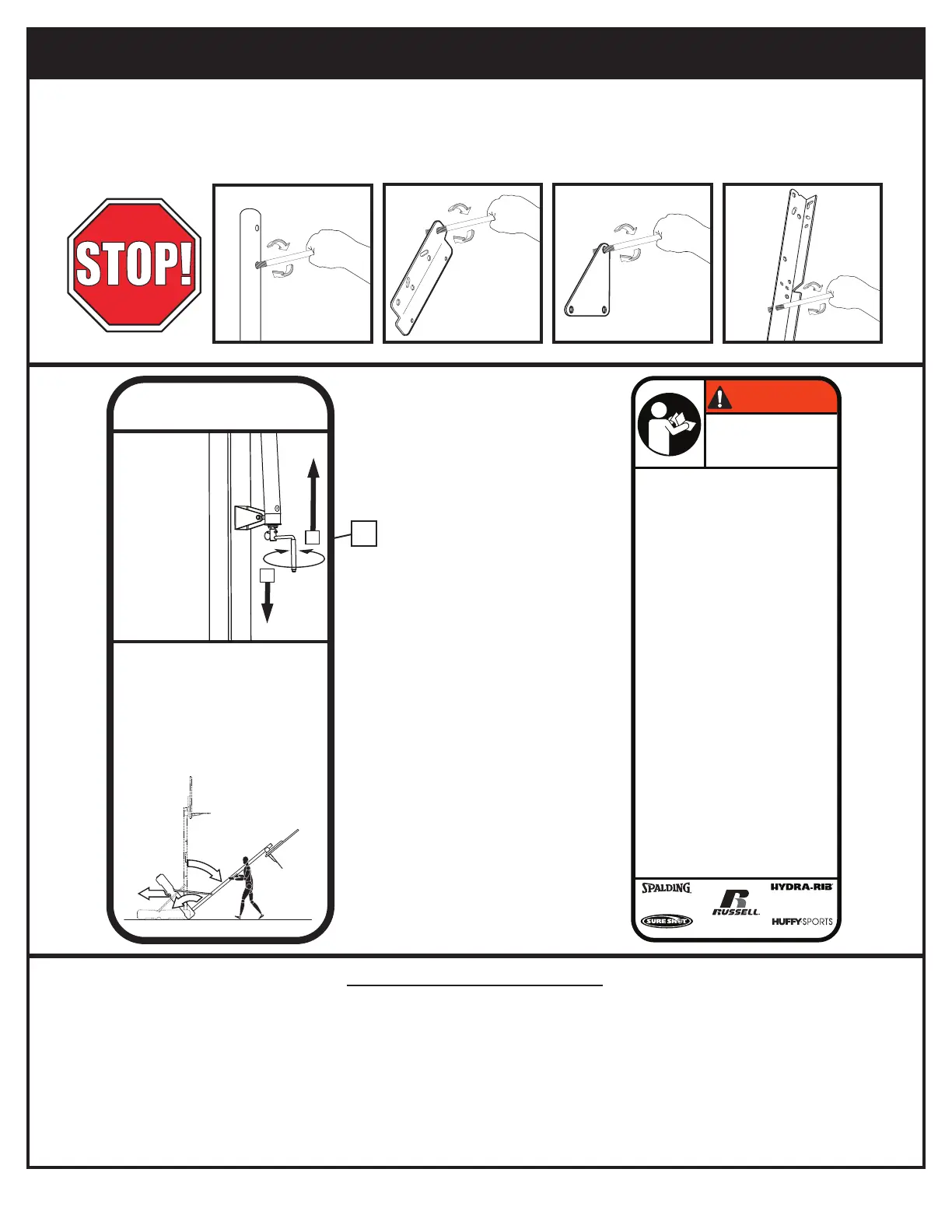 STOP!

SPALDING

HYDRA-RIB

RUSSELL

SURE SHOT

HUFFY SPORTS