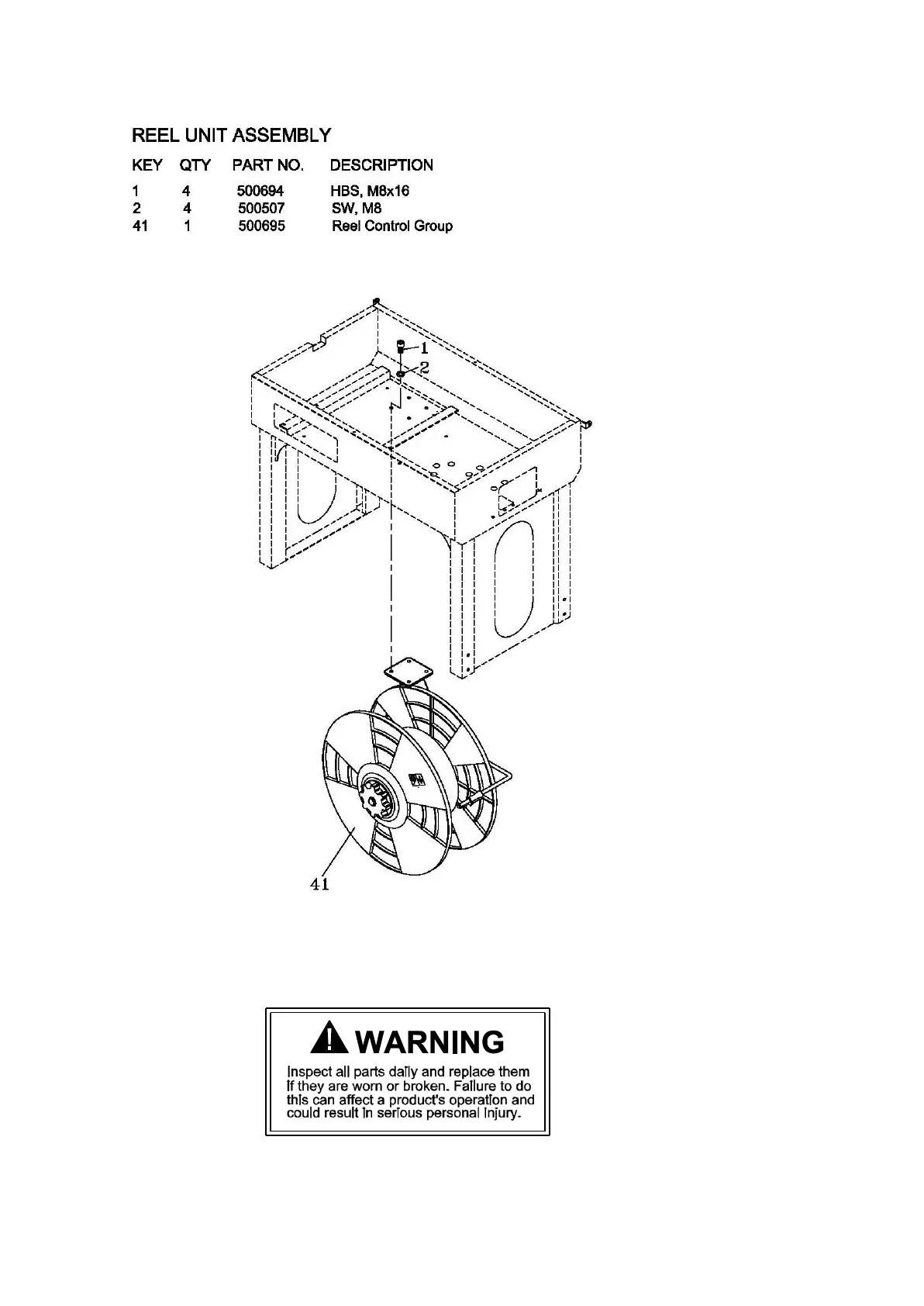 REEL UNIT ASSEMBLY

| KEY | QTY | PART NO. | DESCRIPTION |
|---|---|---|---|
| 1 | 4 | 500694 | HBS, M8x16 |
| 2 | 4 | 500507 | SW, M8 |
| 41 | 1 | 500695 | Reel Control Group |

1
2
41

WARNING
Inspect all parts daily and replace them if they are worn or broken. Failure to do this can affect a product's operation and could result in serious personal injury.