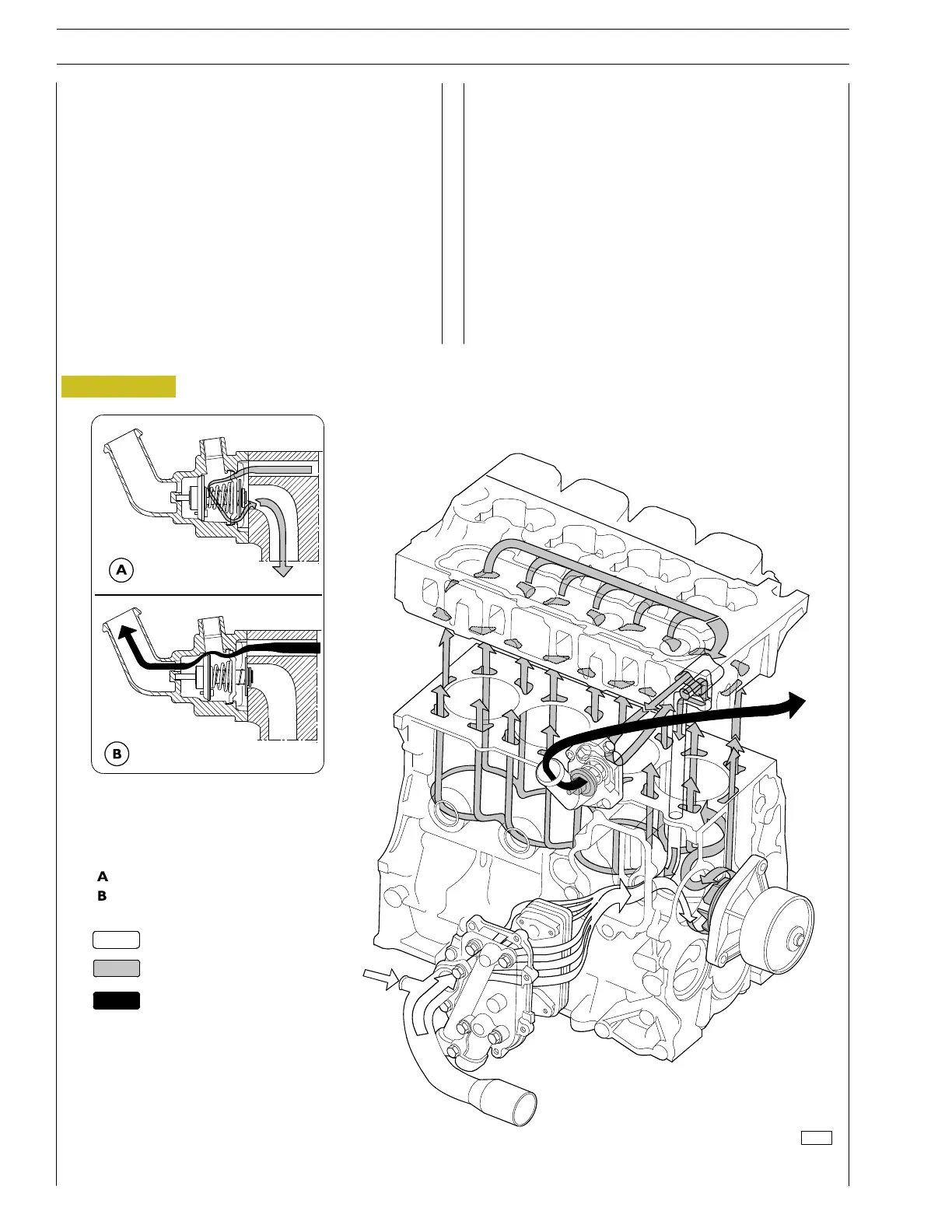 A

B

A
B