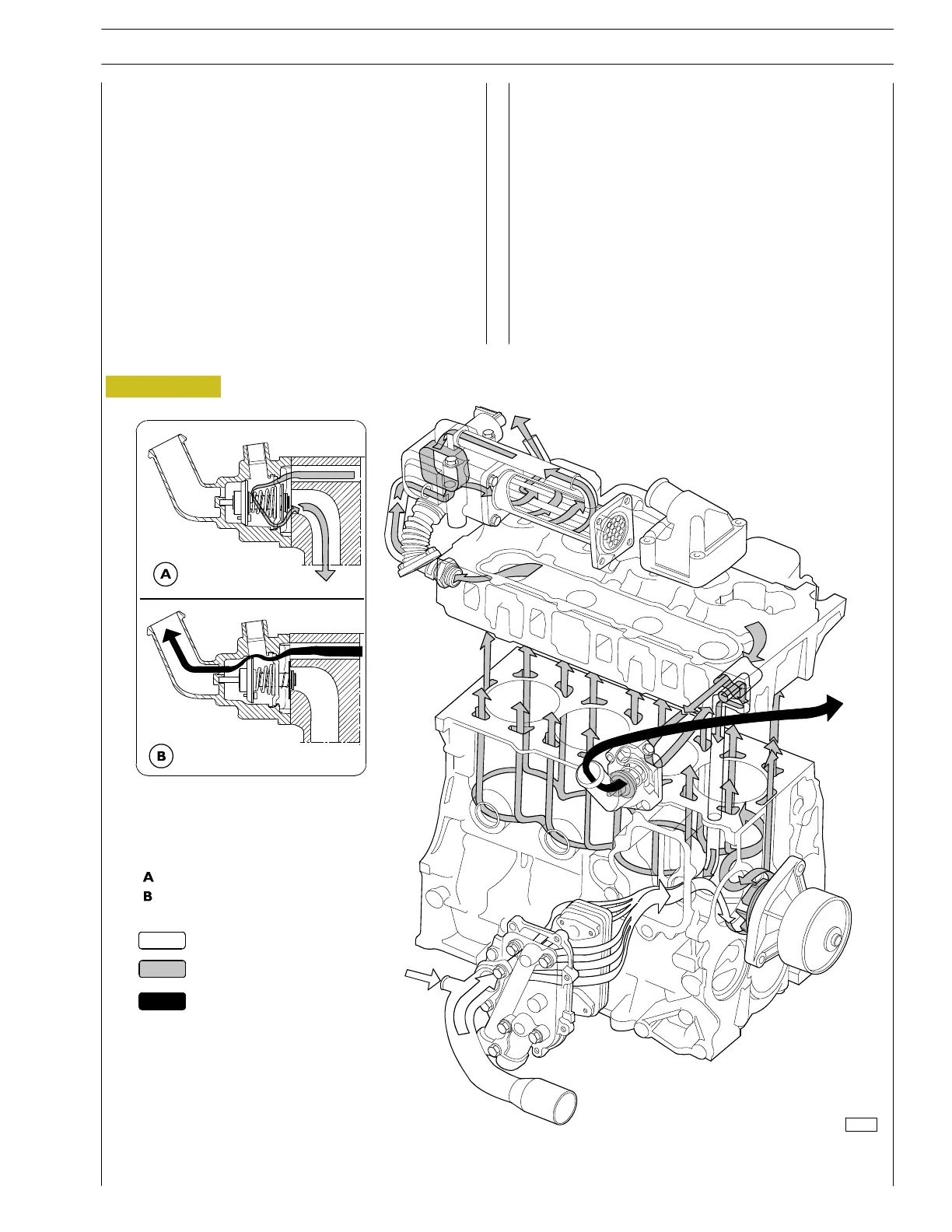 A

B

A
B