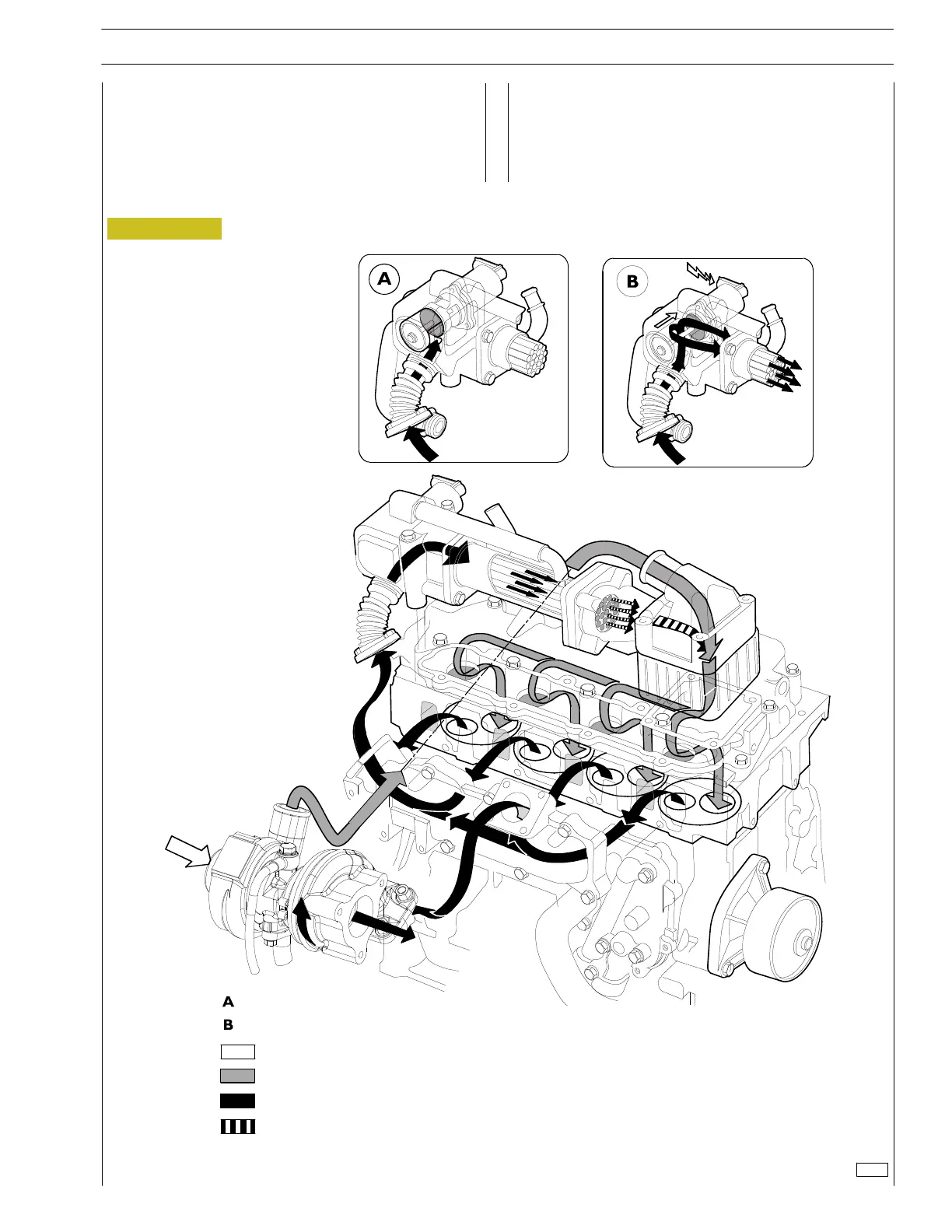 A

B

A

B