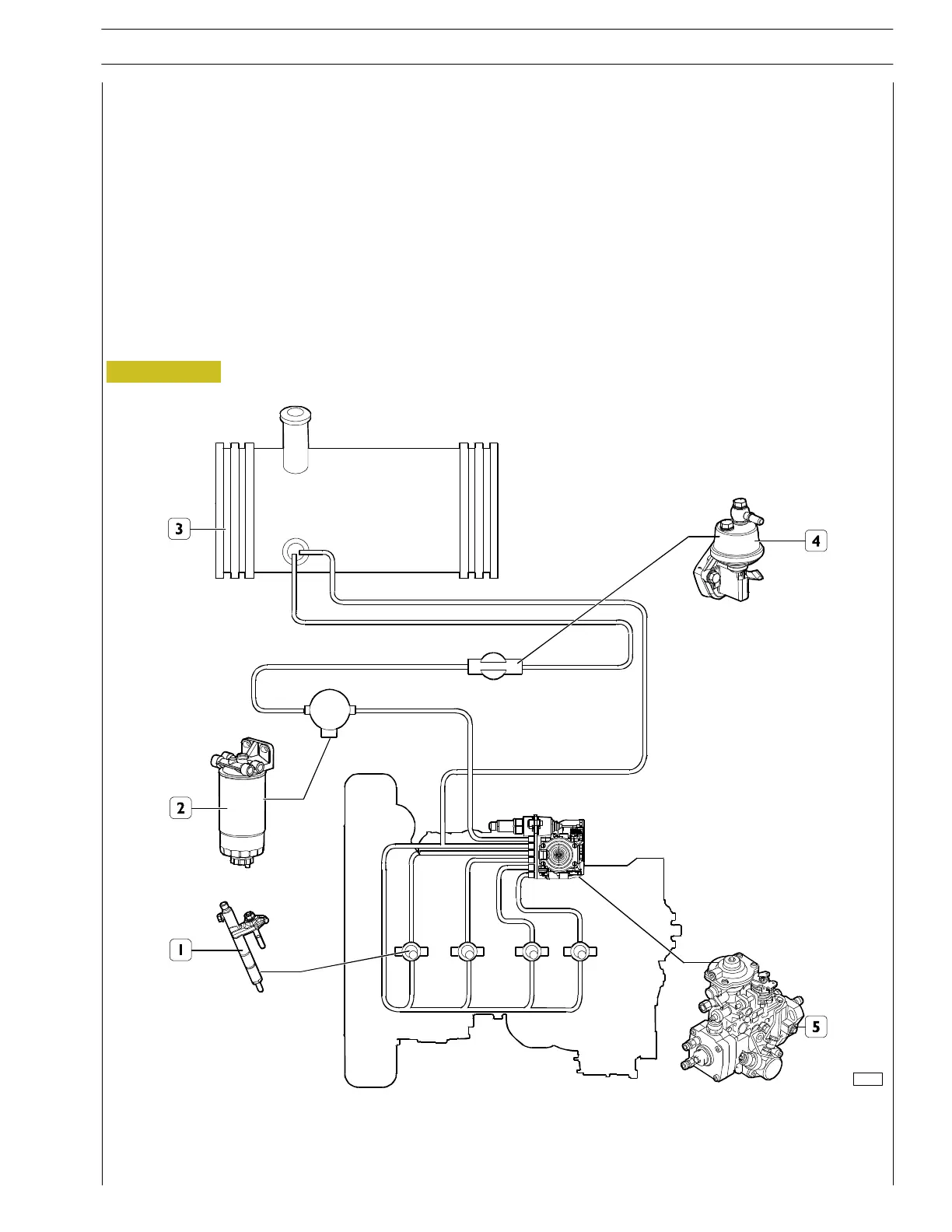 3

4

2

1

5