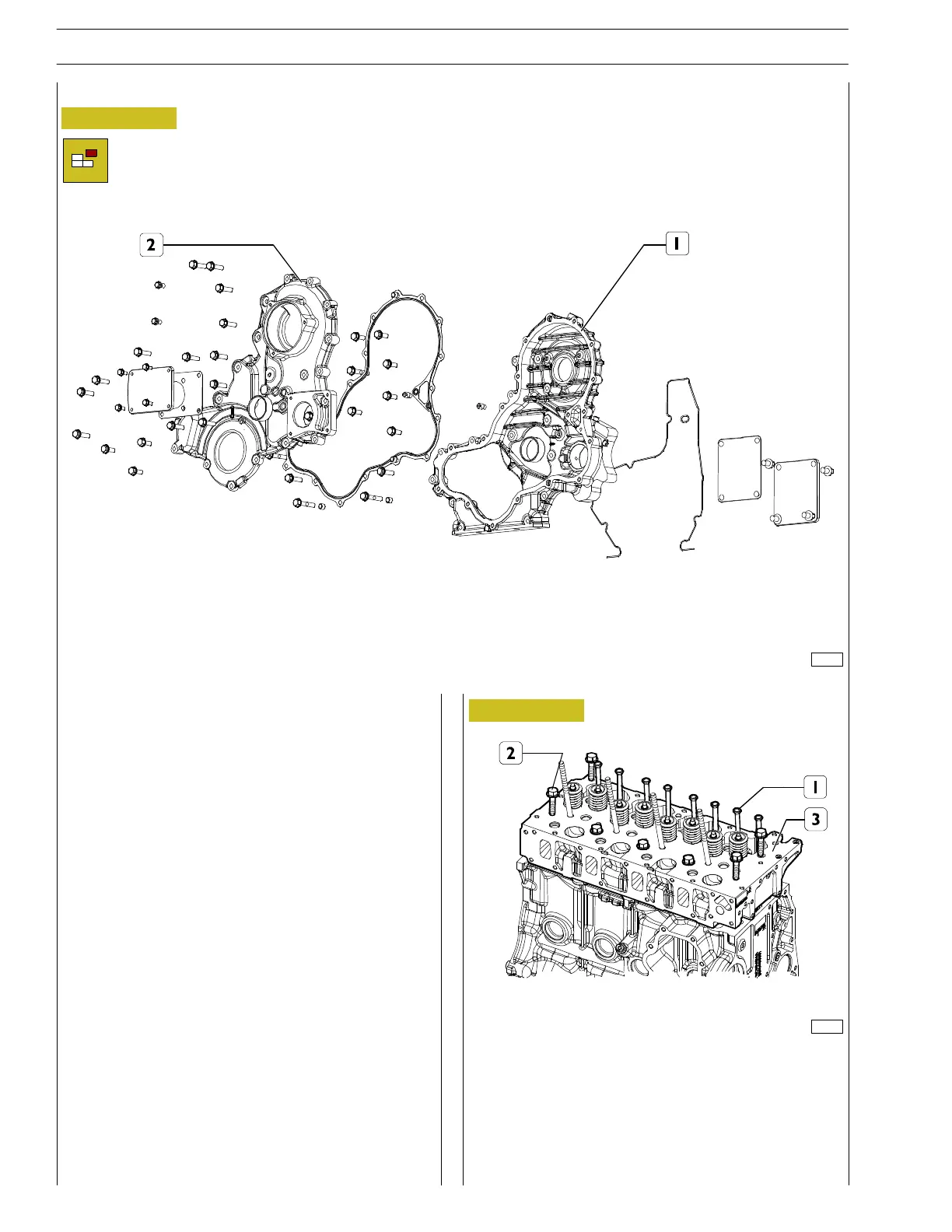 2

1

2

1

3