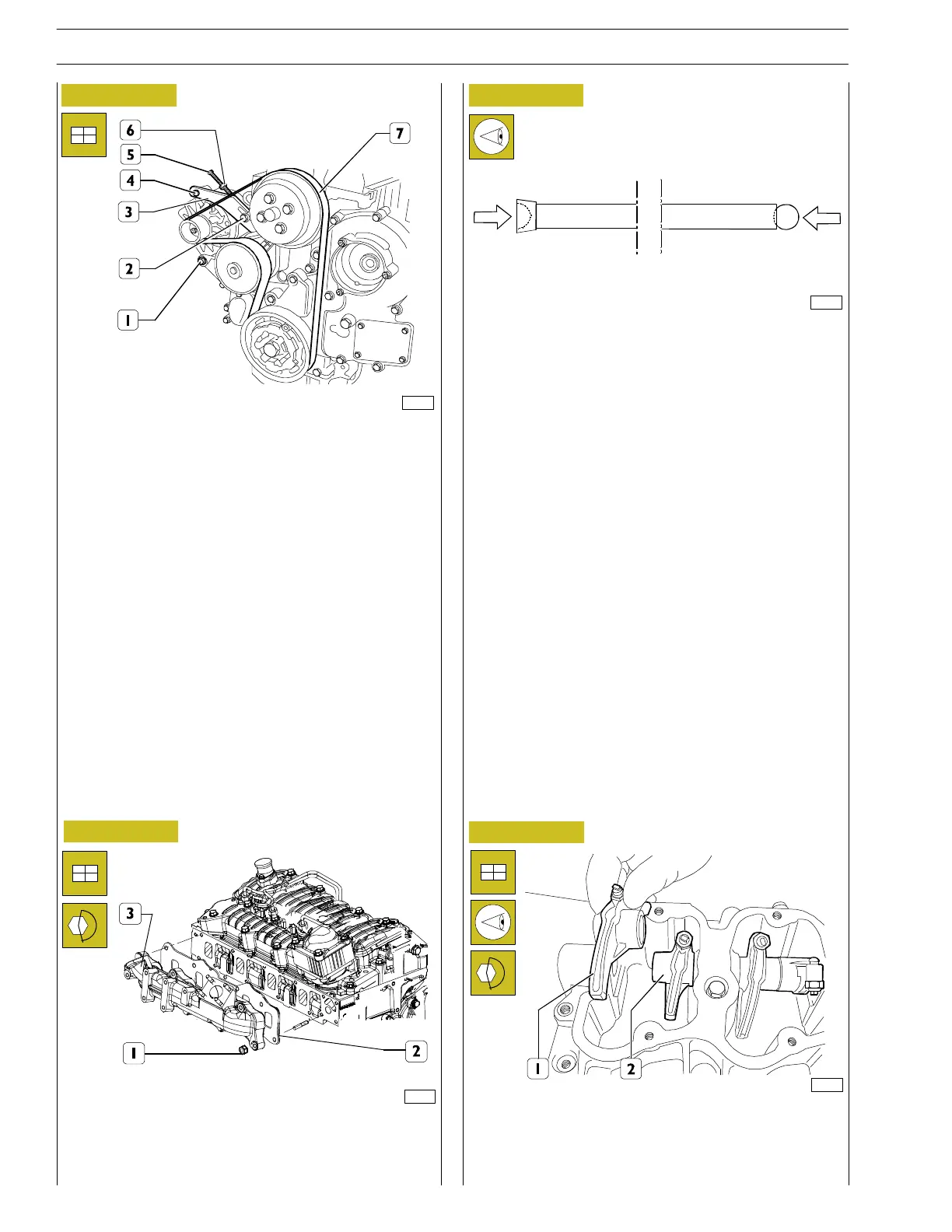 6
5
4
3
2
1
7

3
1
2

1
2