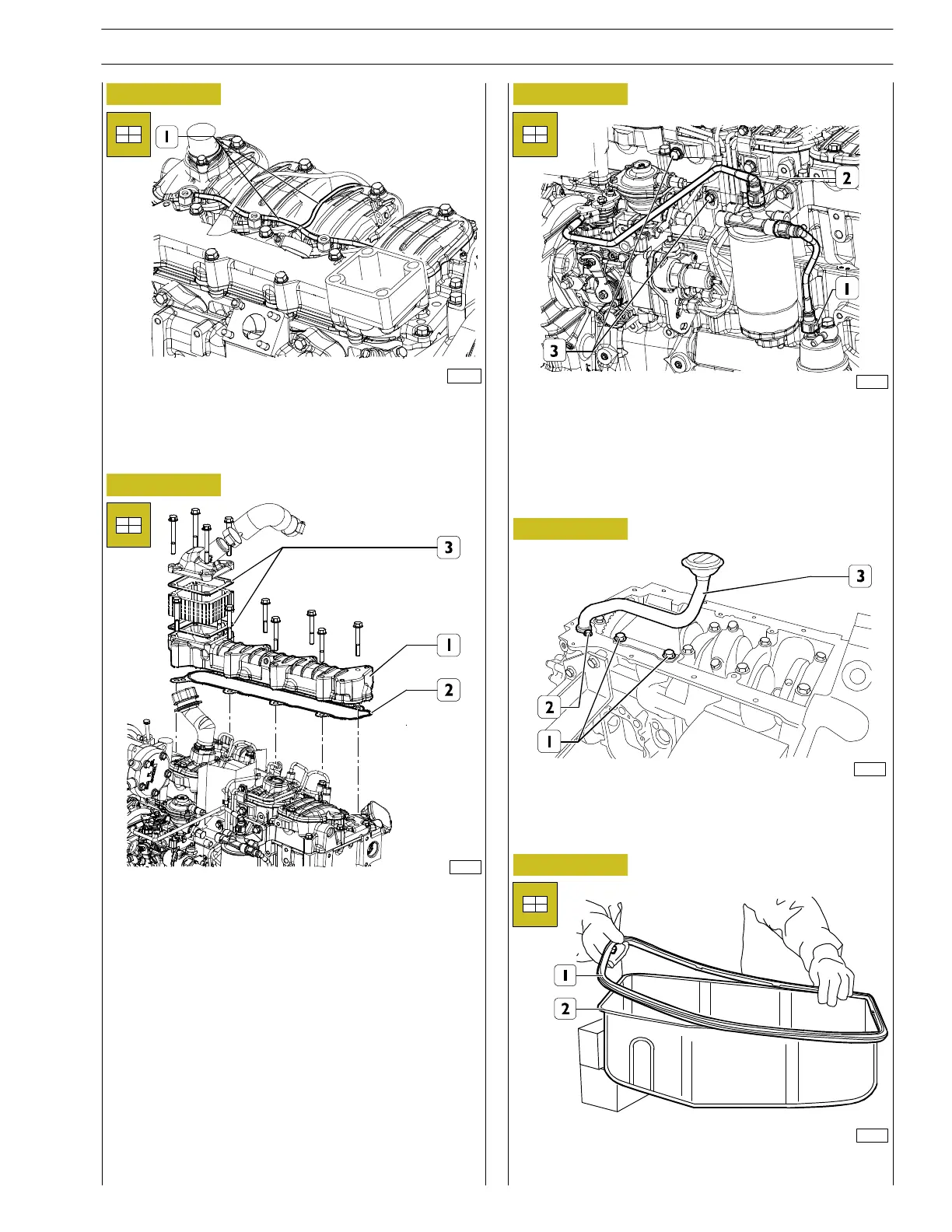 1

3

1

2

2

1

3

3

2

1

1

2