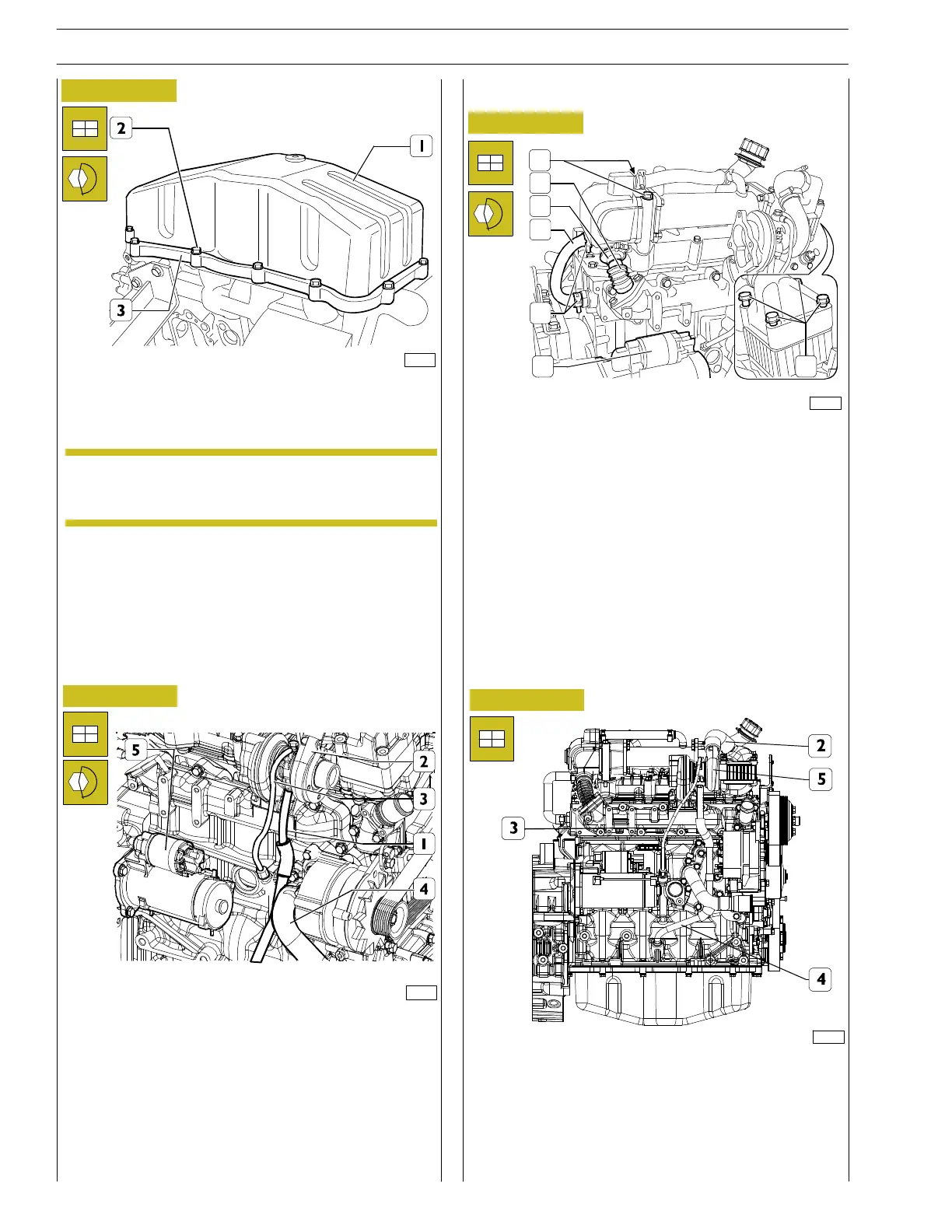 2

1

3

5

2

3

1

4

2

5

3

4