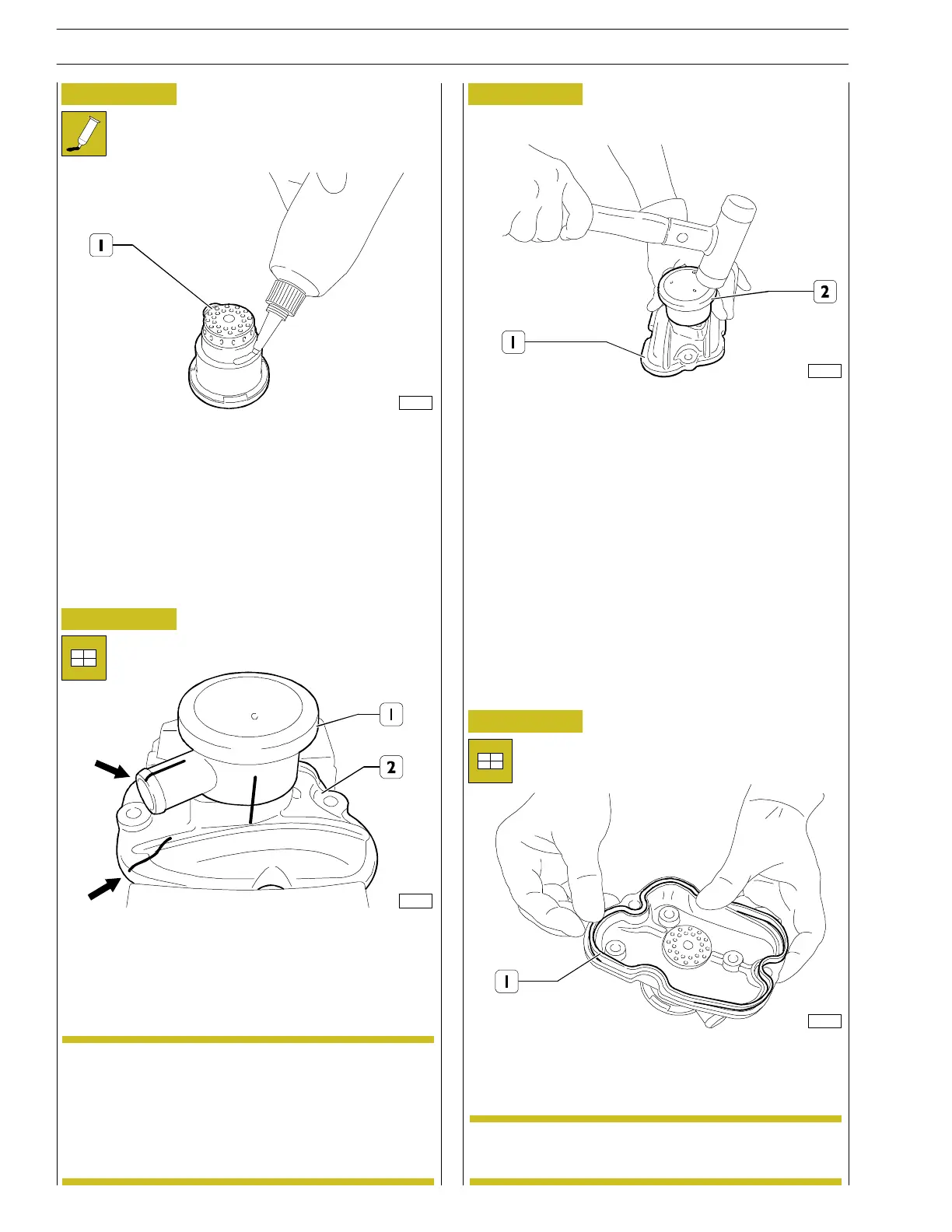 1

2

1

1

2

1