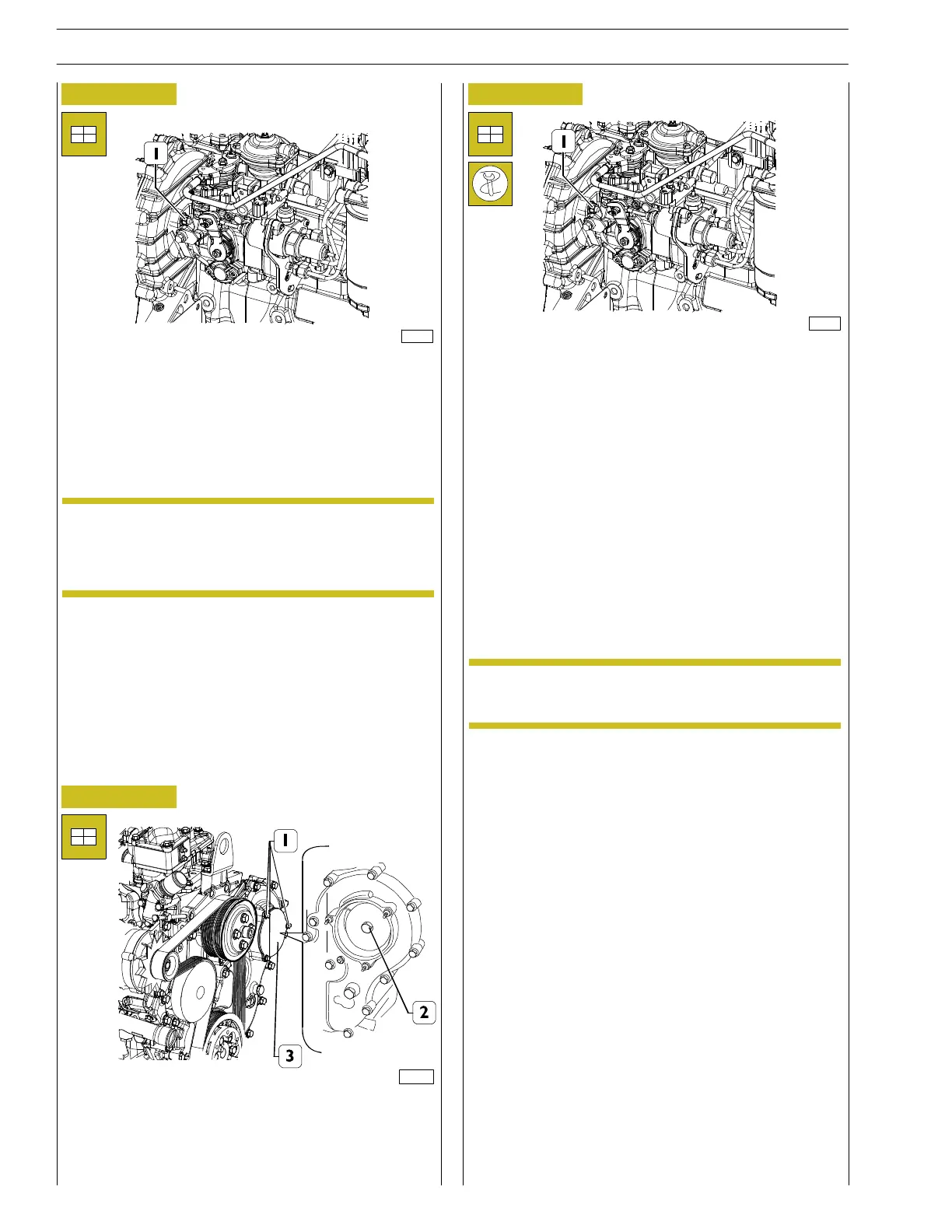 1

1

1

2

3