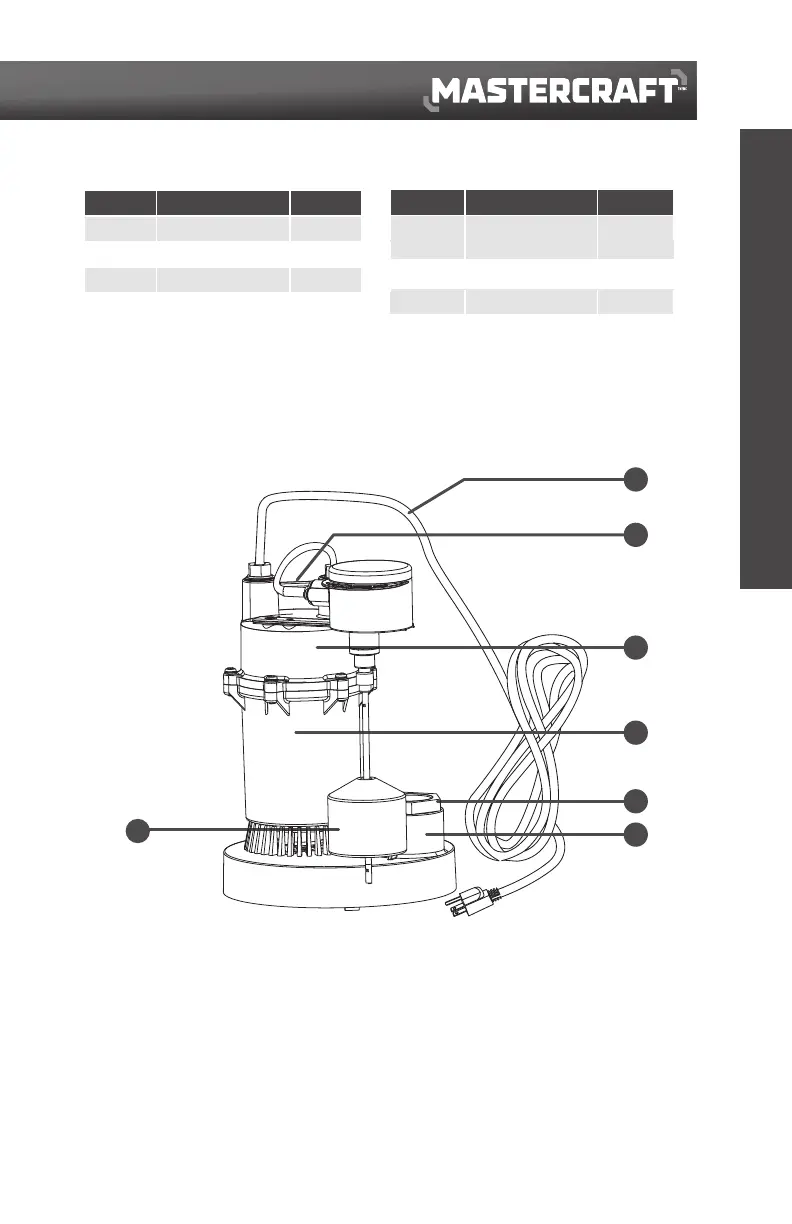 MASTERCRAFT