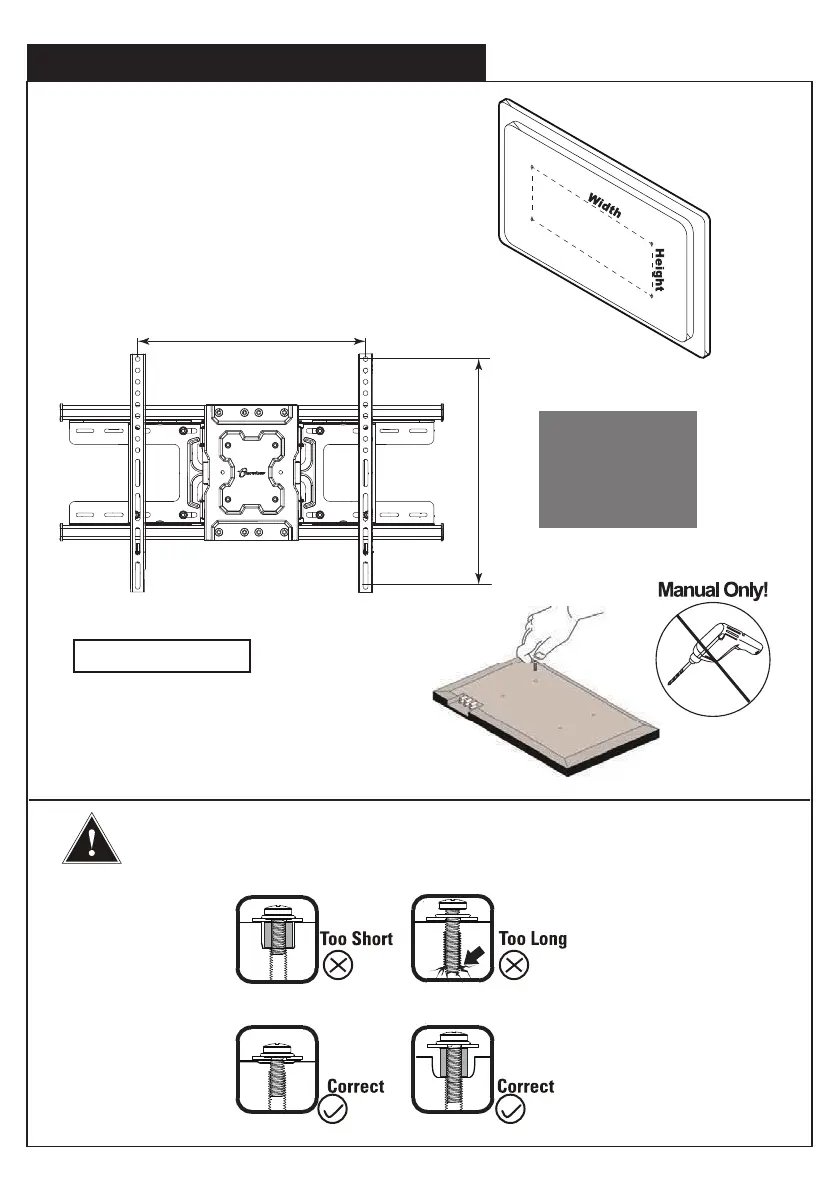 Width

Height

Manual Only!

Too Short

Too Long

Correct

Correct