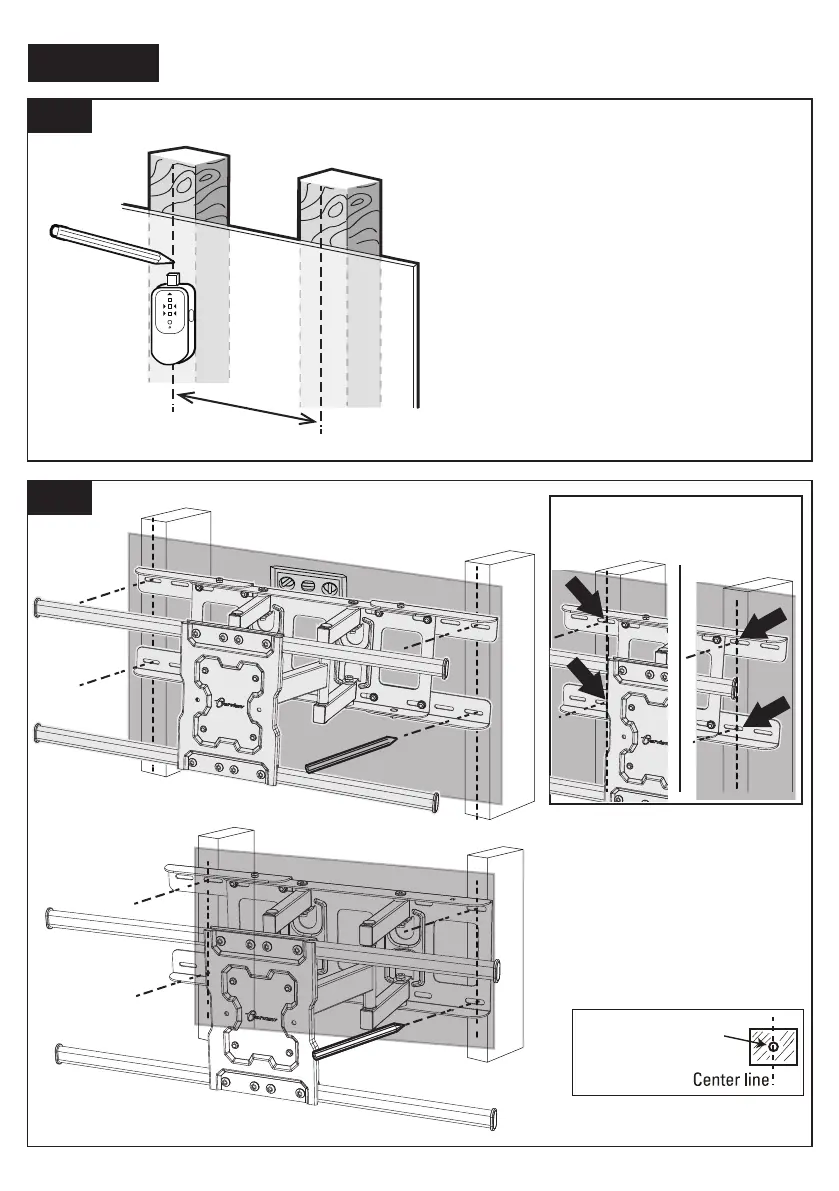 Center line