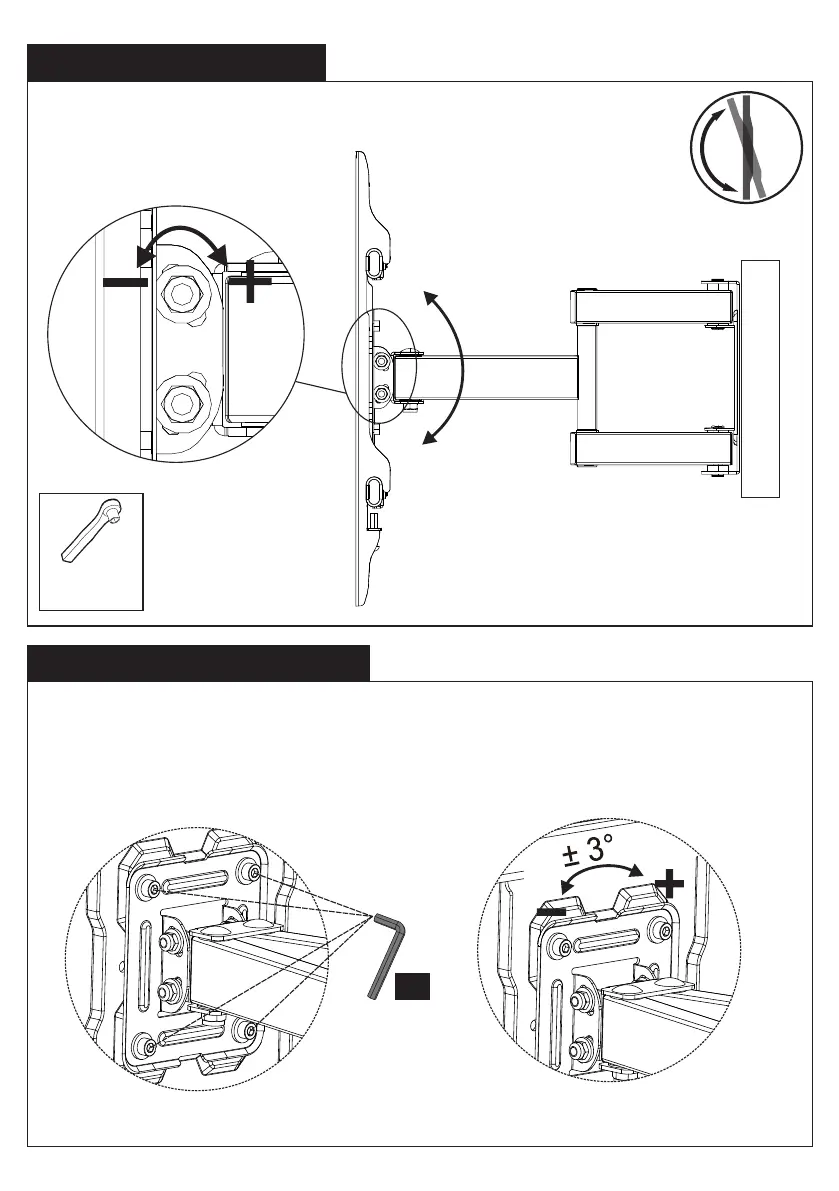 −
+

± 3°
−
+