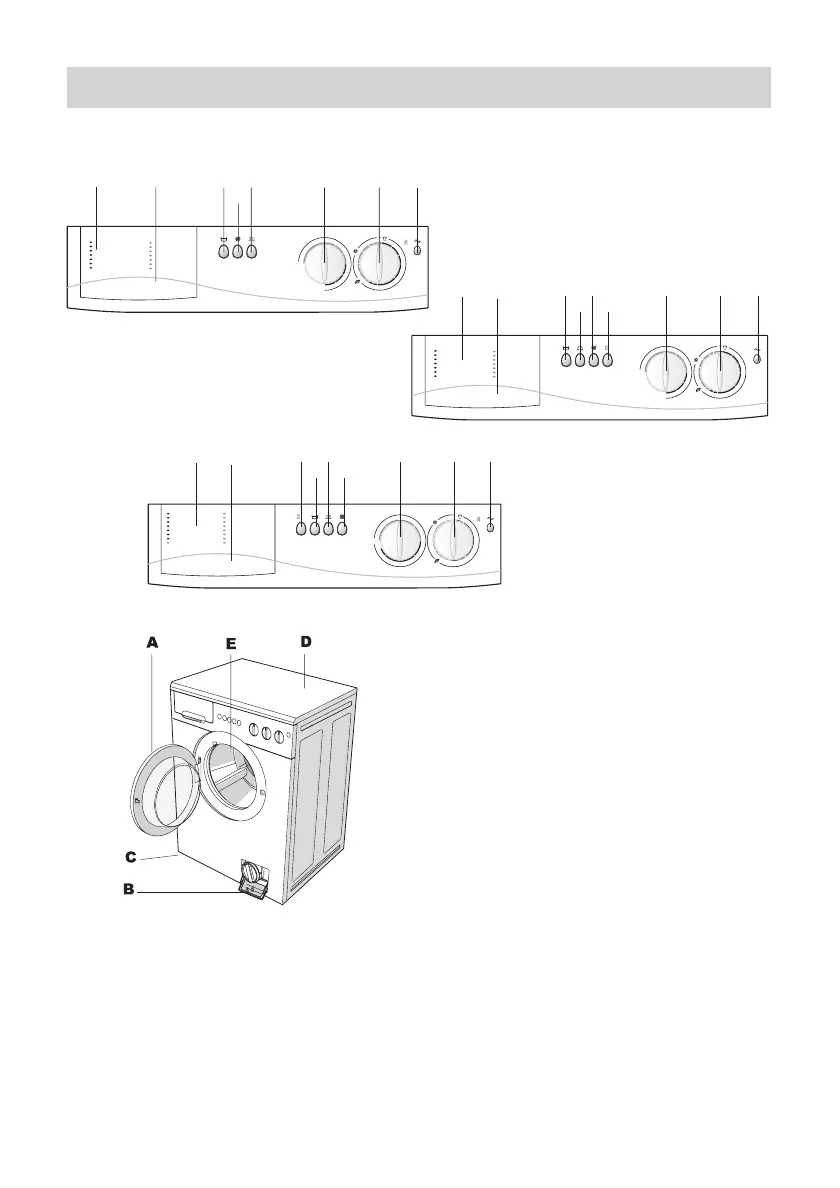 A

E

D

C

B