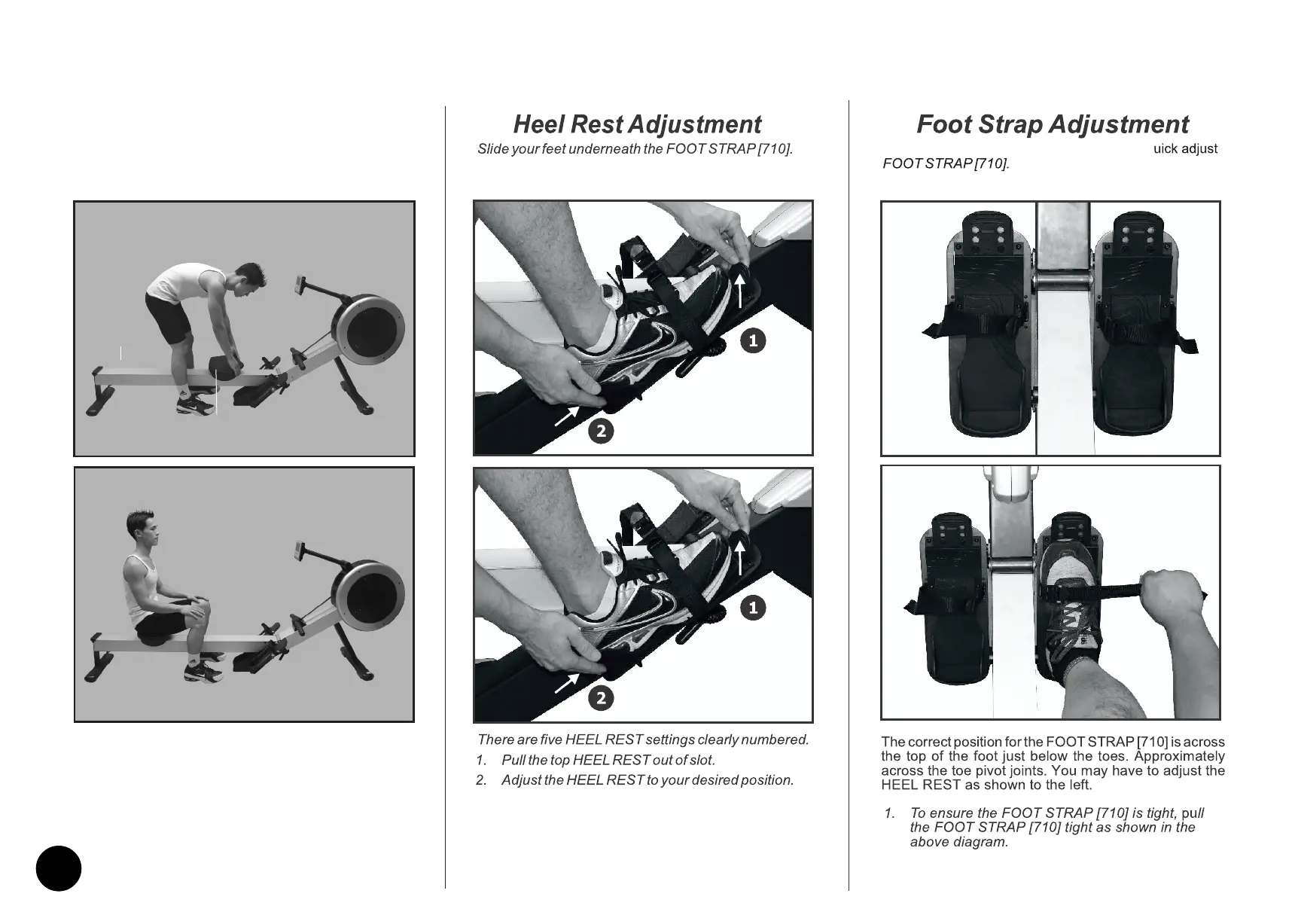 Heel Rest Adjustment

Slide your feet underneath the FOOT STRAP [710].

1

2

1

2

There are five HEEL REST settings clearly numbered.

1. Pull the top HEEL REST out of slot.
2. Adjust the HEEL REST to your desired position.

Foot Strap Adjustment

uick adjust FOOT STRAP [710].

The correct position for the FOOT STRAP [710] is across the top of the foot just below the toes. Approximately across the toe pivot joints. You may have to adjust the HEEL REST as shown to the left.

1. To ensure the FOOT STRAP [710] is tight, pull the FOOT STRAP [710] tight as shown in the above diagram.