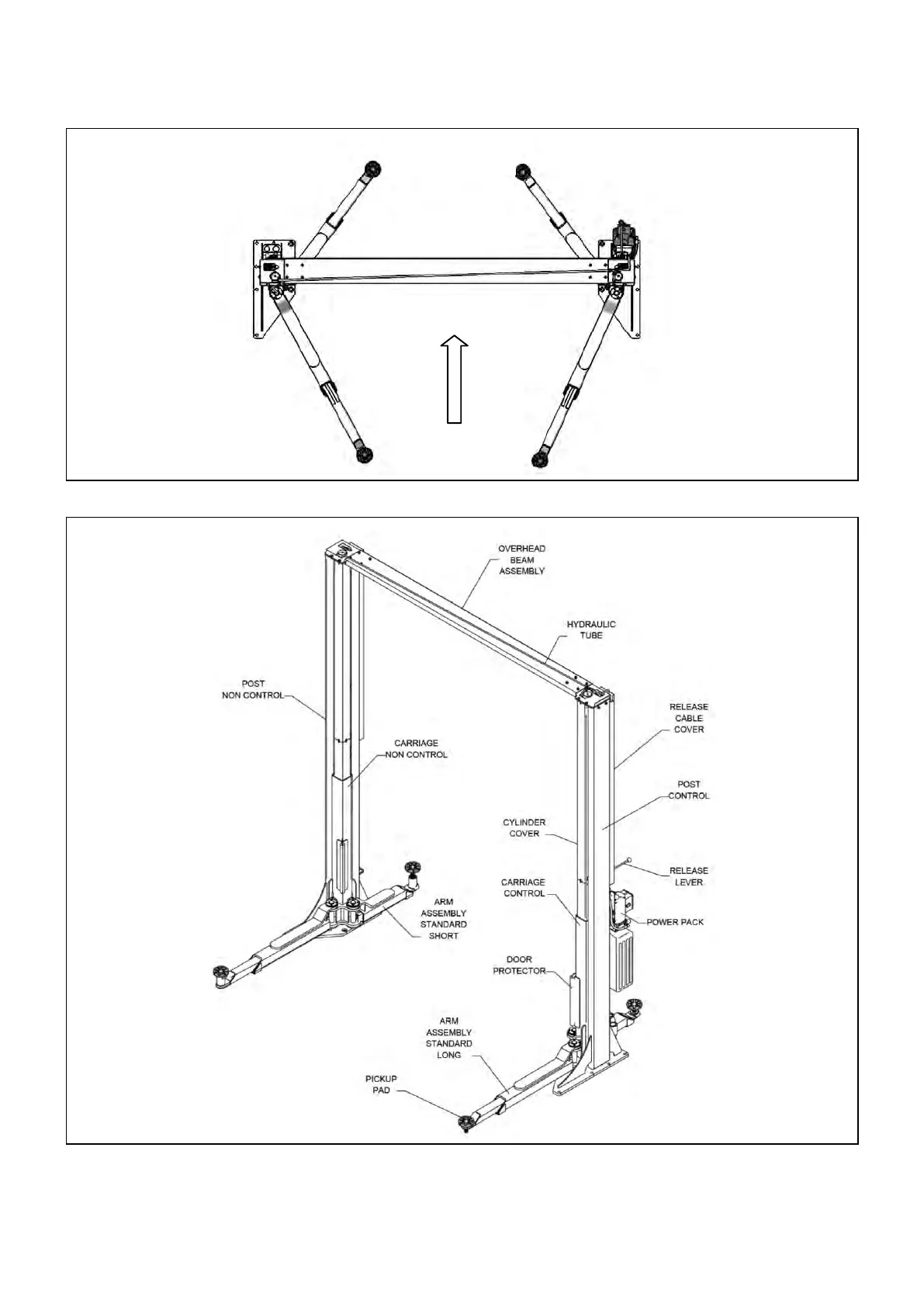 OVERHEAD BEAM ASSEMBLY

HYDRAULIC TUBE

POST NON CONTROL

RELEASE CABLE COVER

CARRIAGE NON CONTROL

POST CONTROL

CYLINDER COVER

RELEASE LEVER

CARRIAGE CONTROL

ARM ASSEMBLY STANDARD SHORT

POWER PACK

DOOR PROTECTOR

ARM ASSEMBLY STANDARD LONG

PICKUP PAD