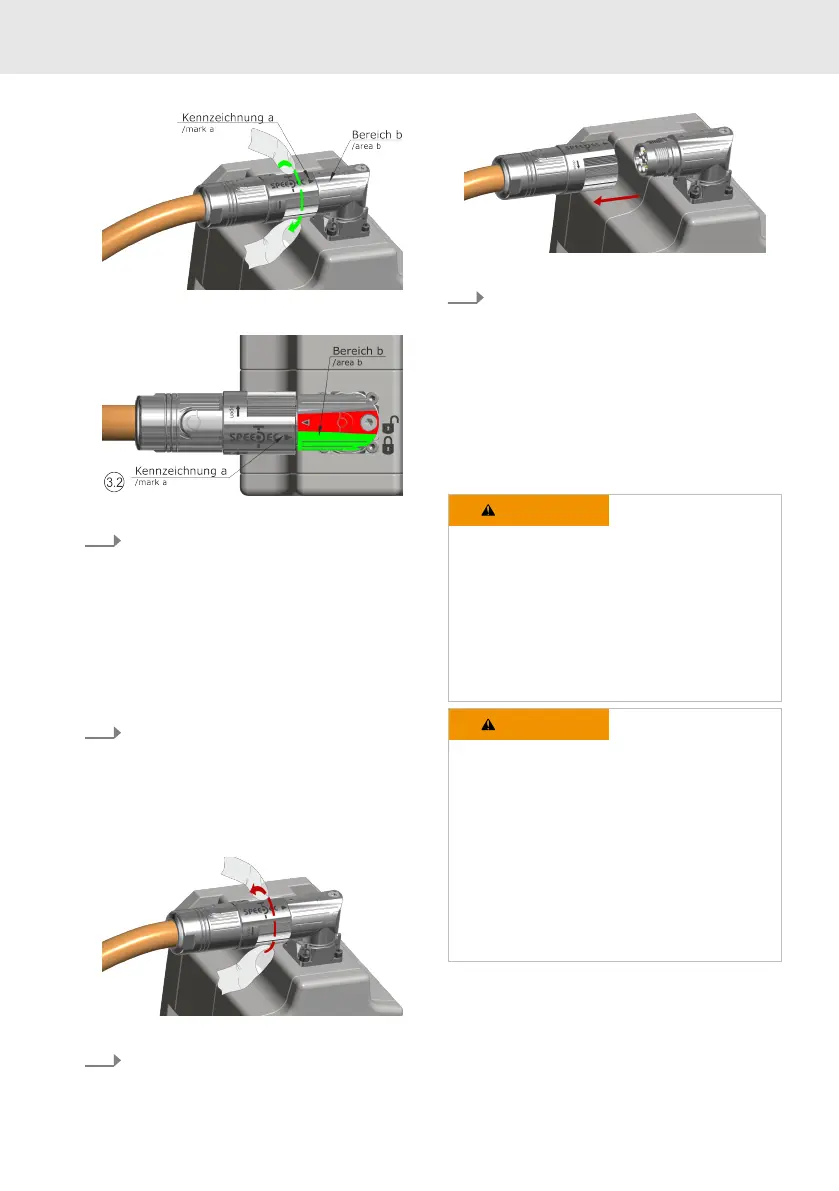 Kennzeichnung a
/mark a

Bereich b
/area b

SPEEDTEC

Bereich b
/area b

SPEEDTEC

3.2

Kennzeichnung a
/mark a

SPEEDTEC

SPEEDTEC