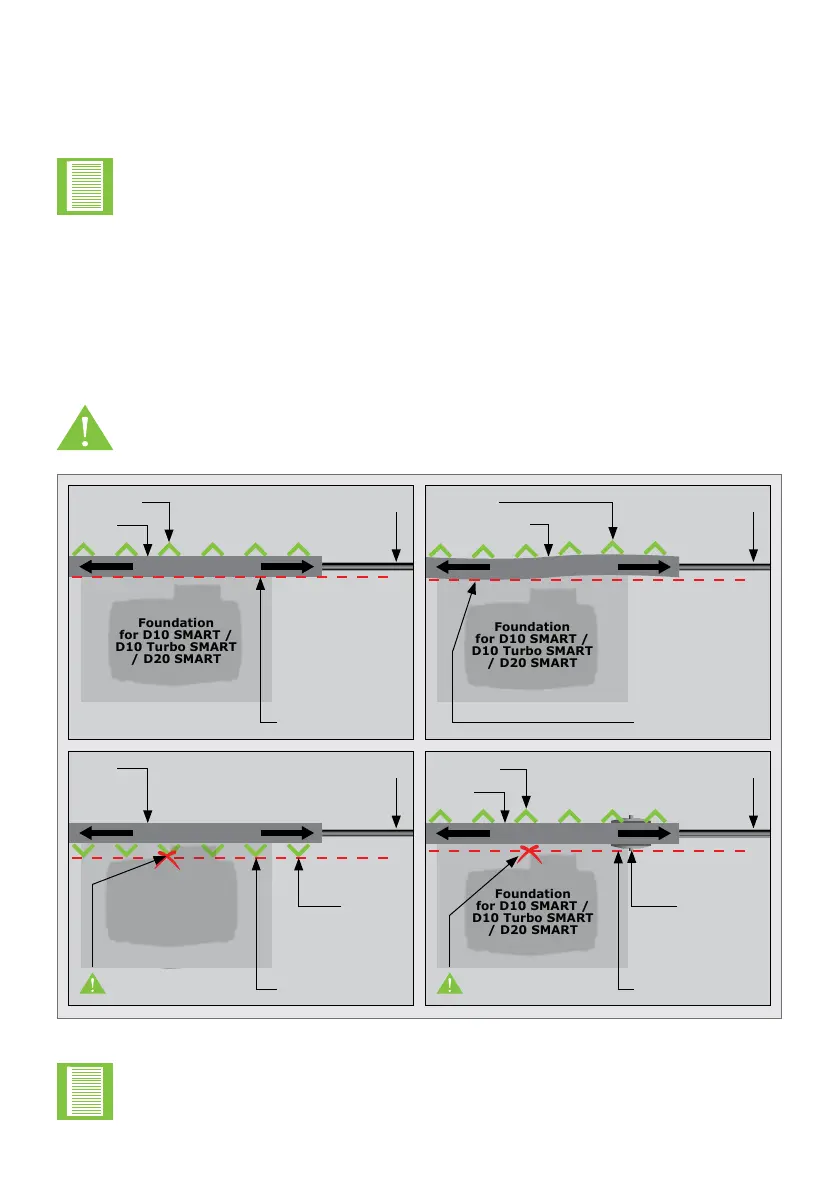 Foundation for D10 SMART / D10 Turbo SMART / D20 SMART

Foundation for D10 SMART / D10 Turbo SMART / D20 SMART

Foundation for D10 SMART / D10 Turbo SMART / D20 SMART