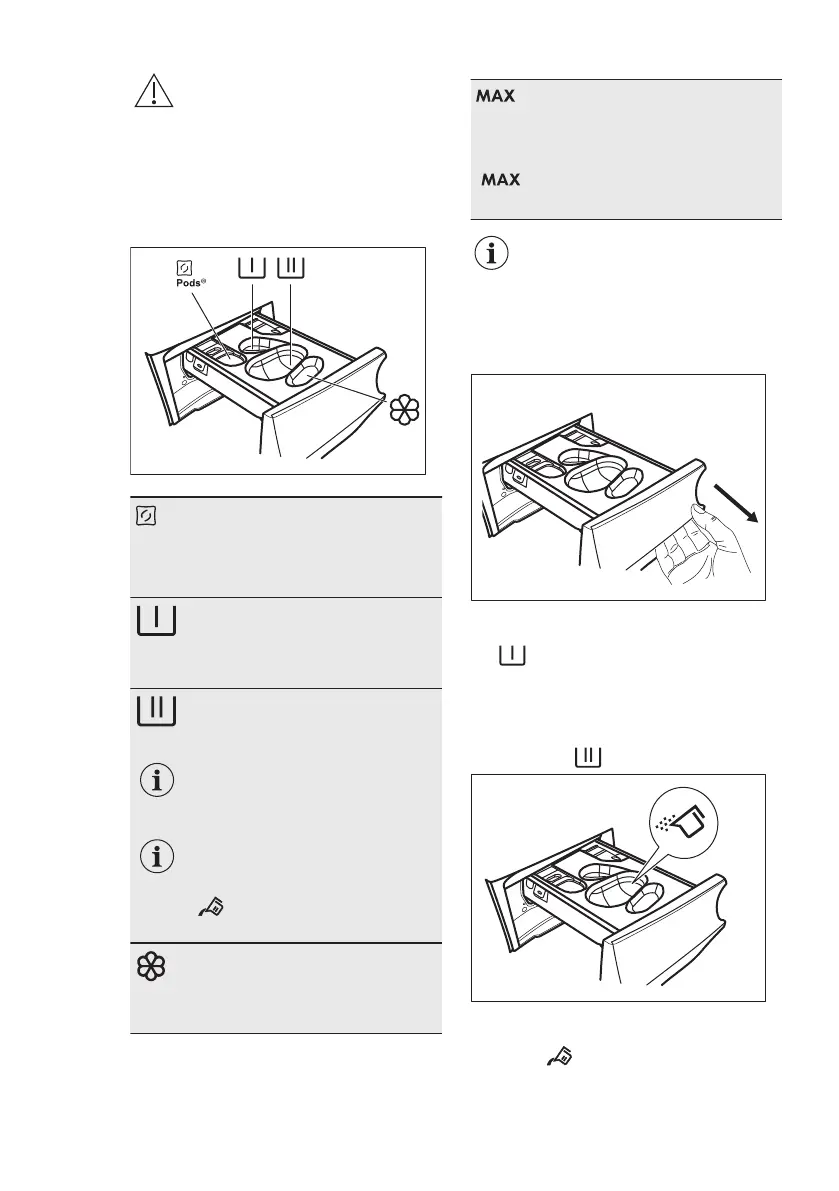 Pods®

MAX

MAX