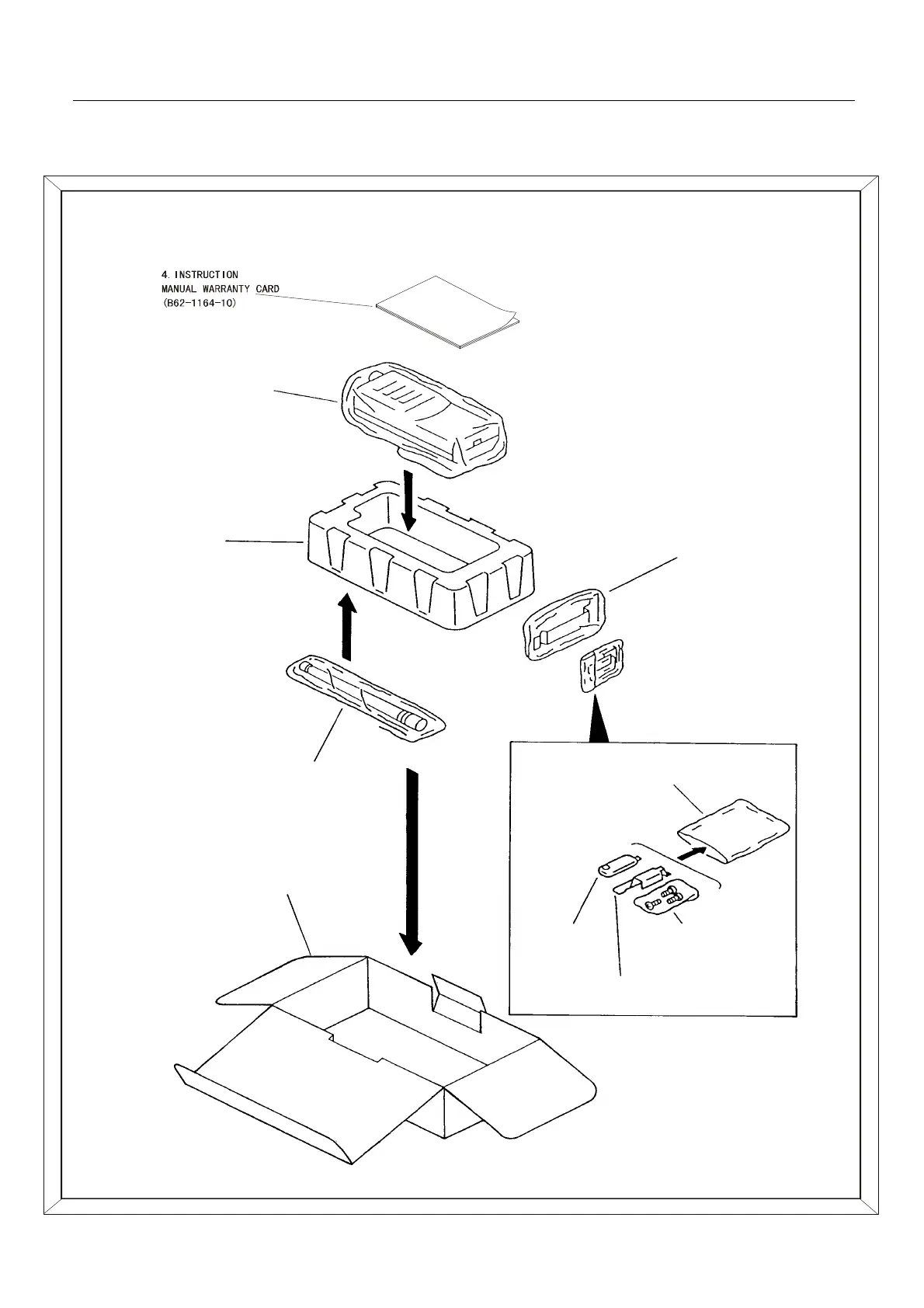 4. INSTRUCTION
MANUAL WARRANTY CARD
(B62-1164-10)