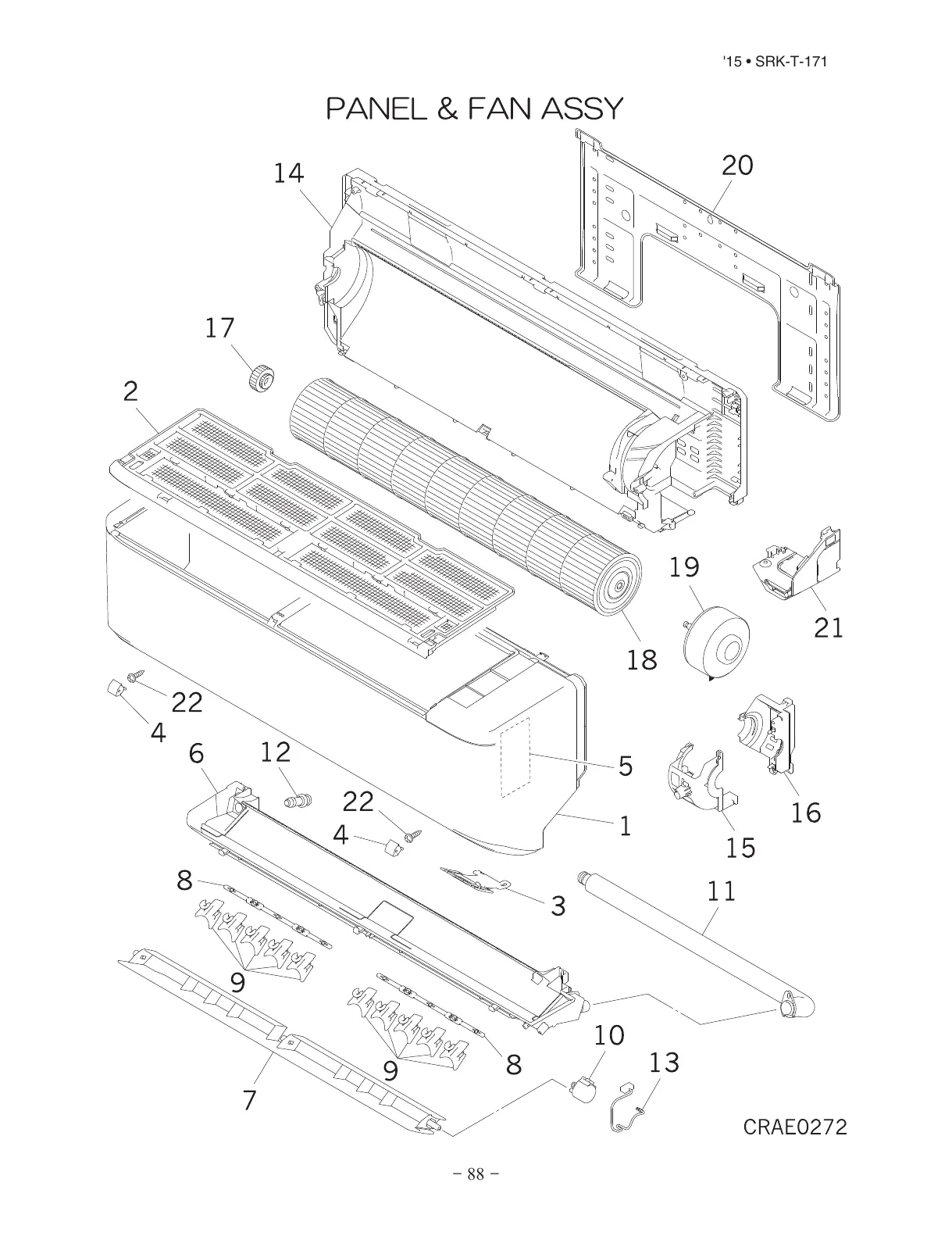 '15 • SRK-T-171

PANEL & FAN ASSY

14

20

17

2

19

21

18

22

4

6

12

5

22

4

1

16

15

8

3

11

9

9

8

10

13

7

CRAE0272

– 88 –