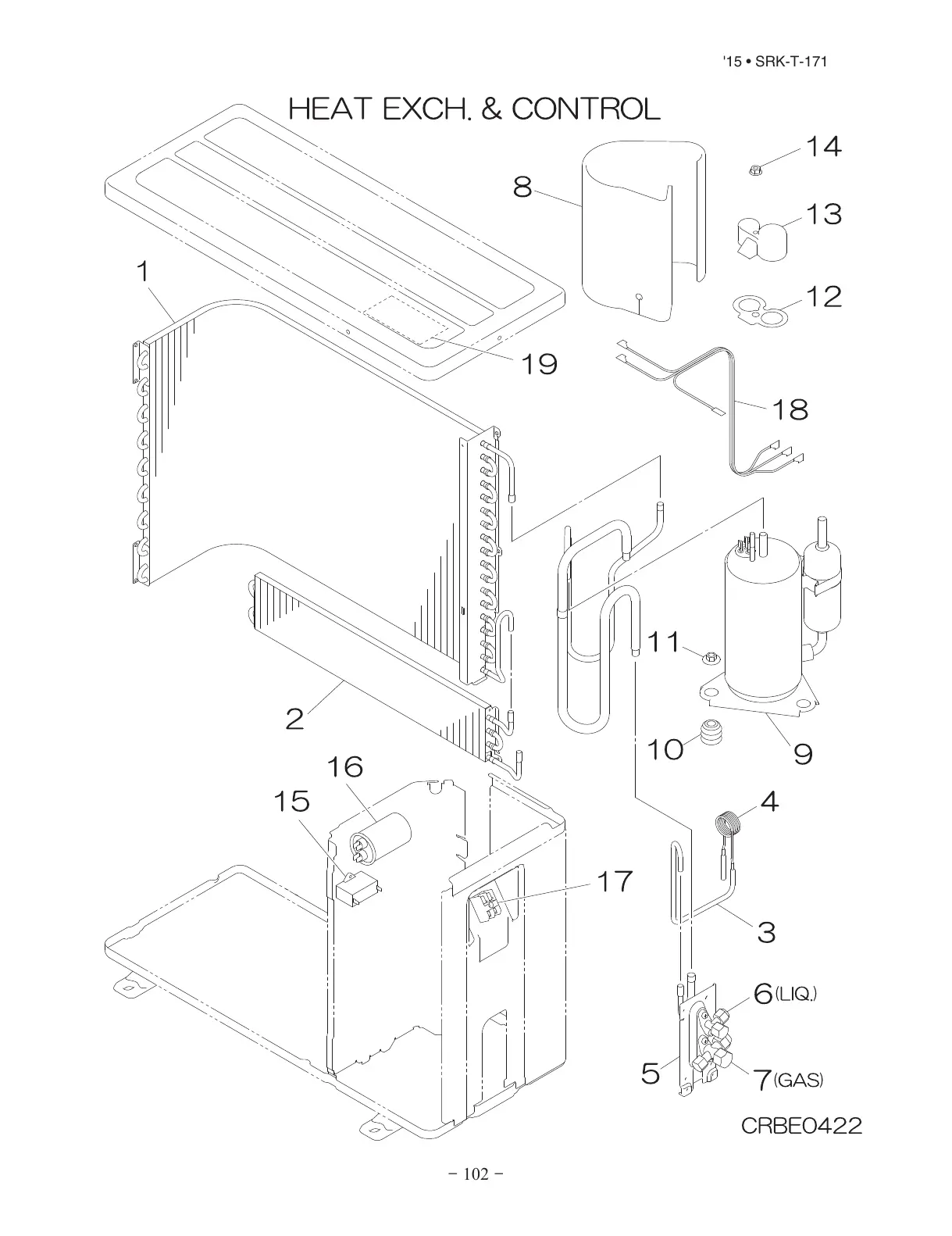 '15 • SRK-T-171

HEAT EXCH. & CONTROL

14
8
13
1
12
19
18
11
2
10
9
16
15
4
17
3
6(LIQ.)
5
7(GAS)
CRBE0422

− 102 −