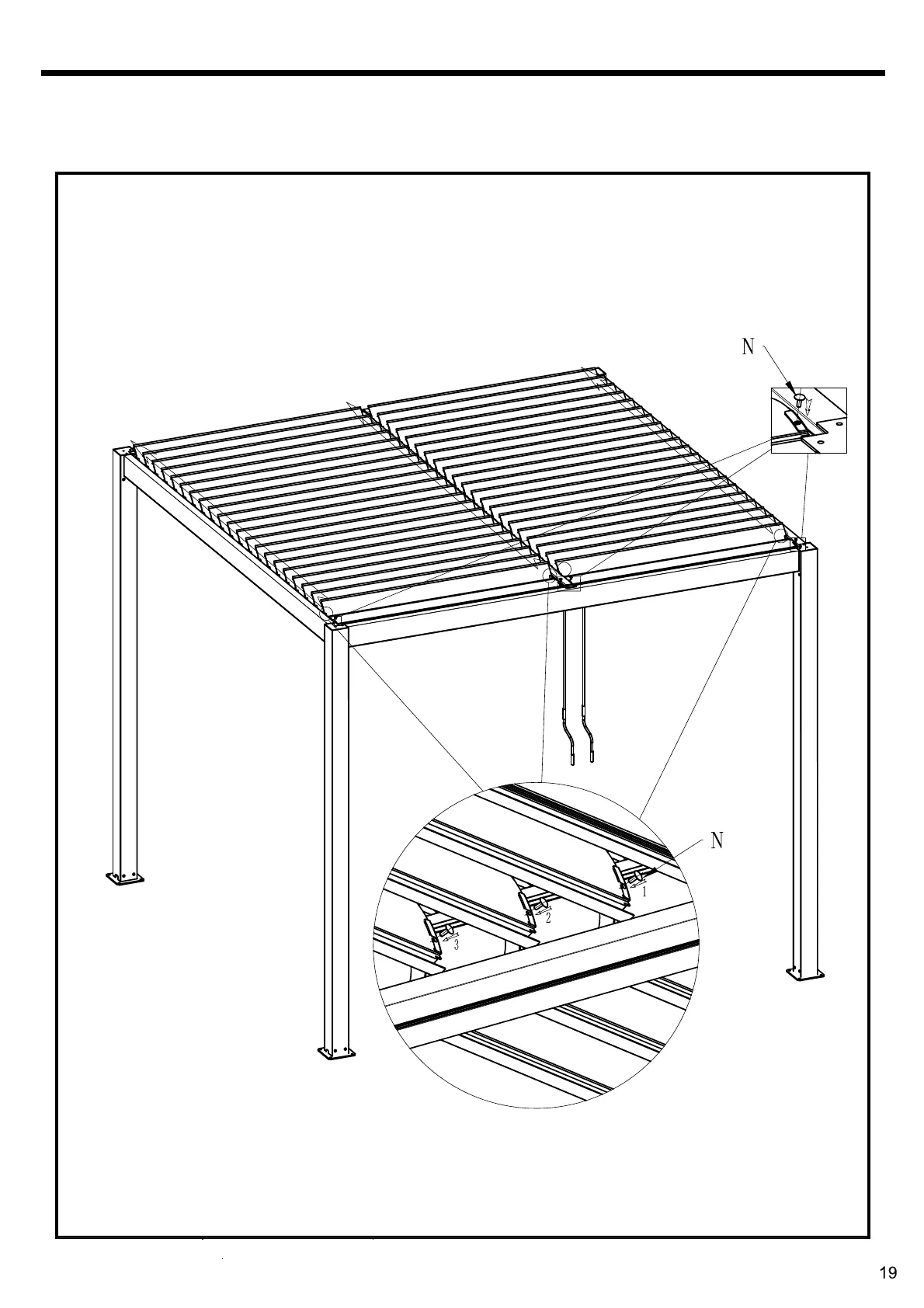 N

N

1

2

3

19