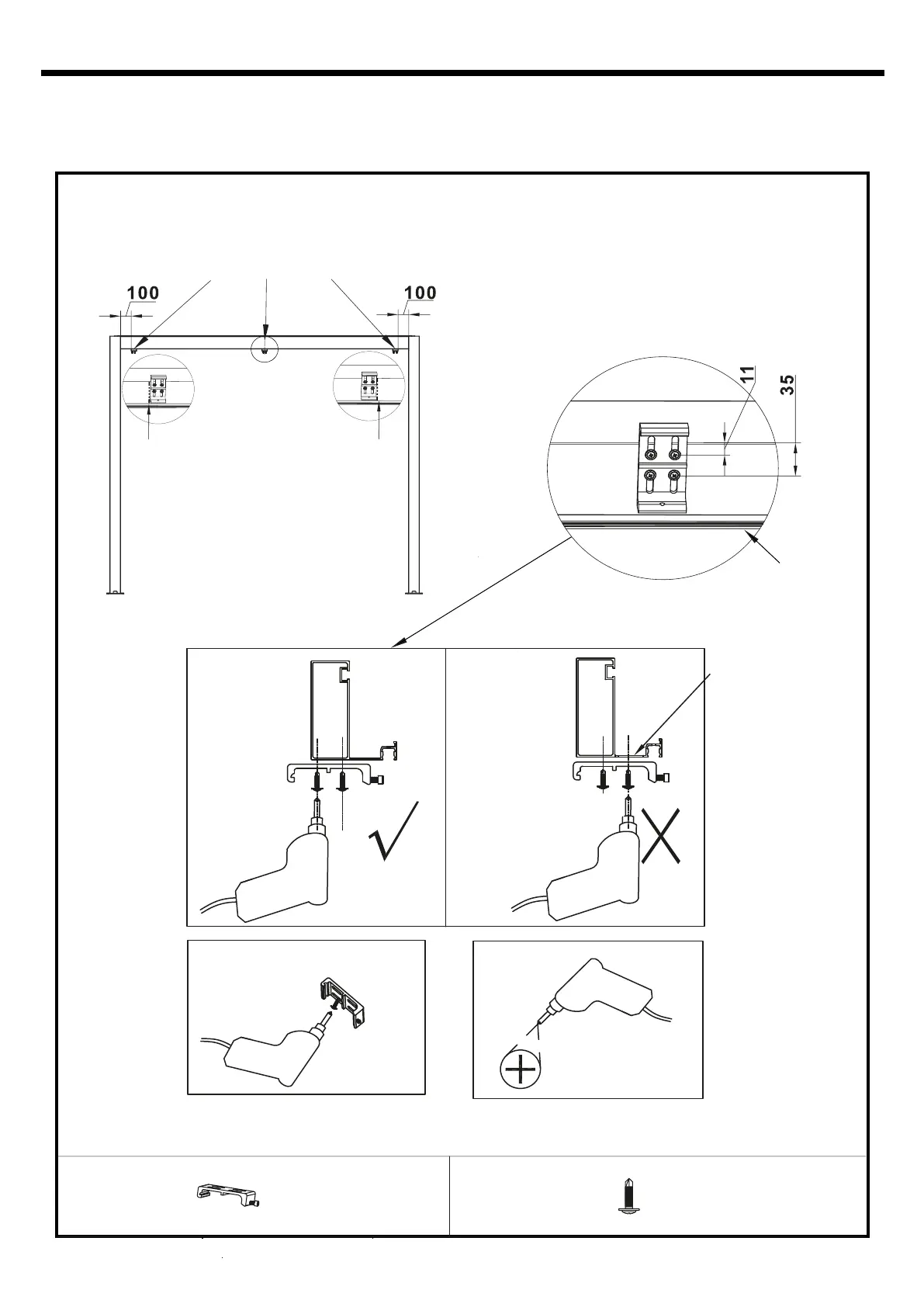 100

100

11

35