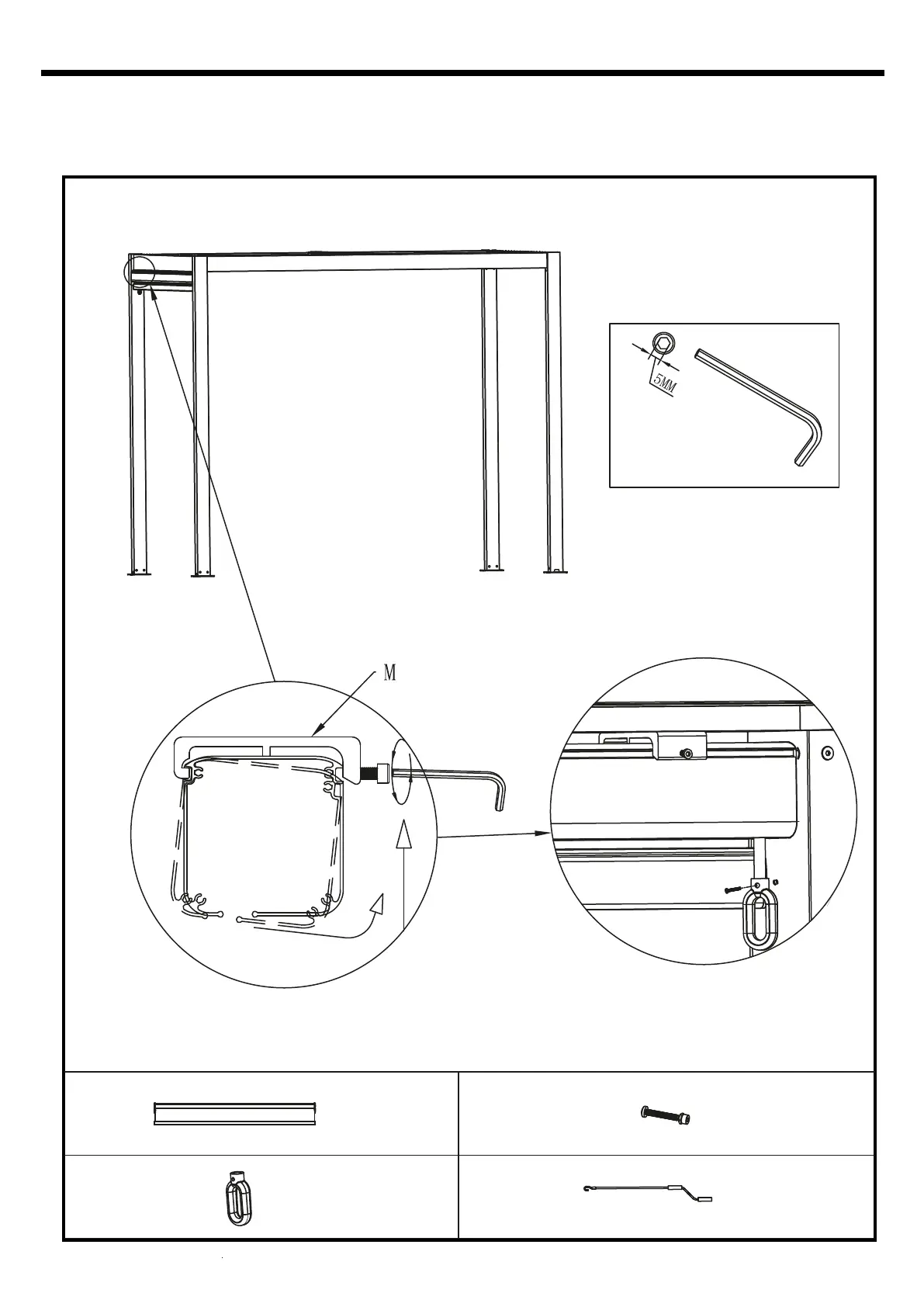 5MM

M