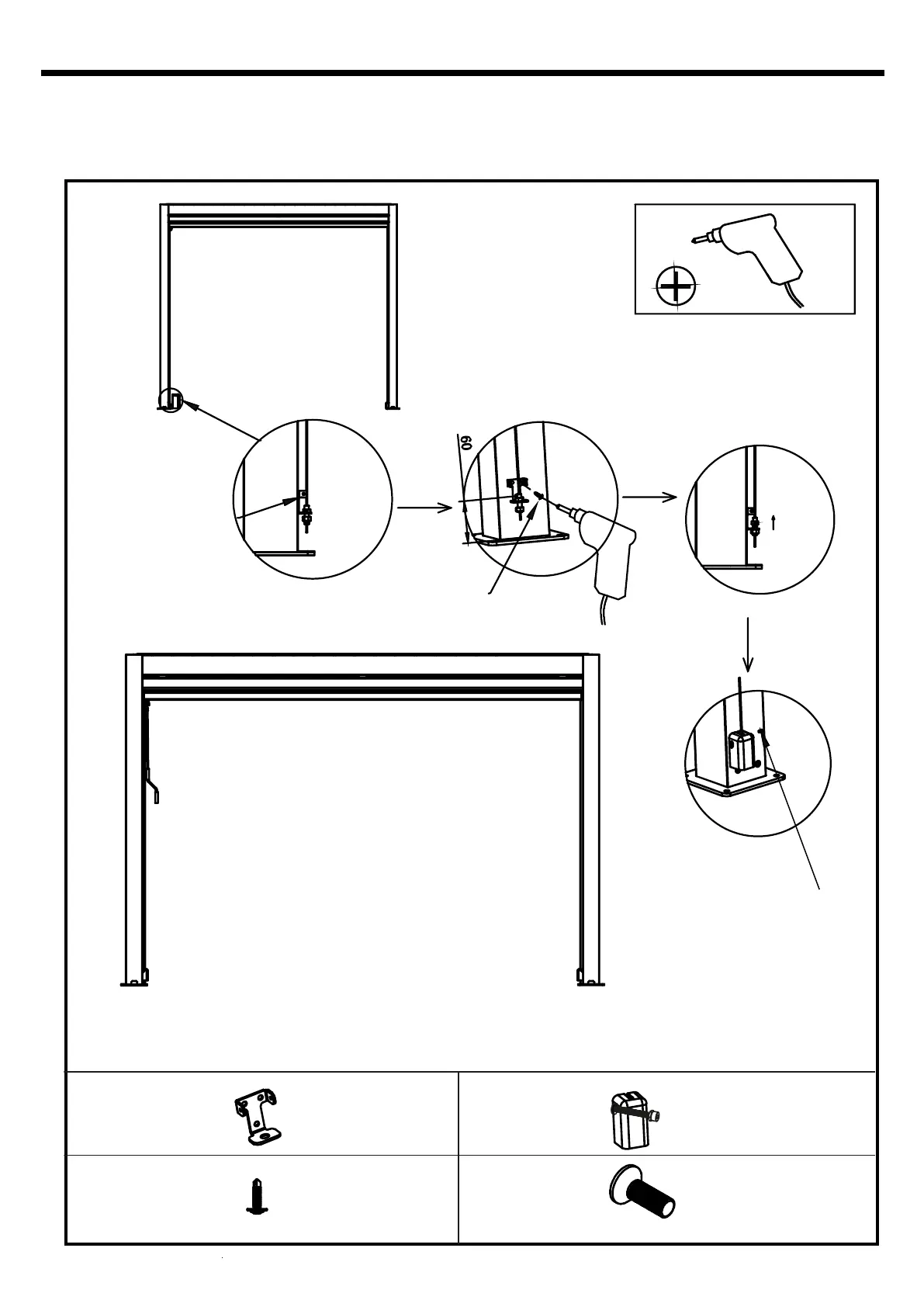 60