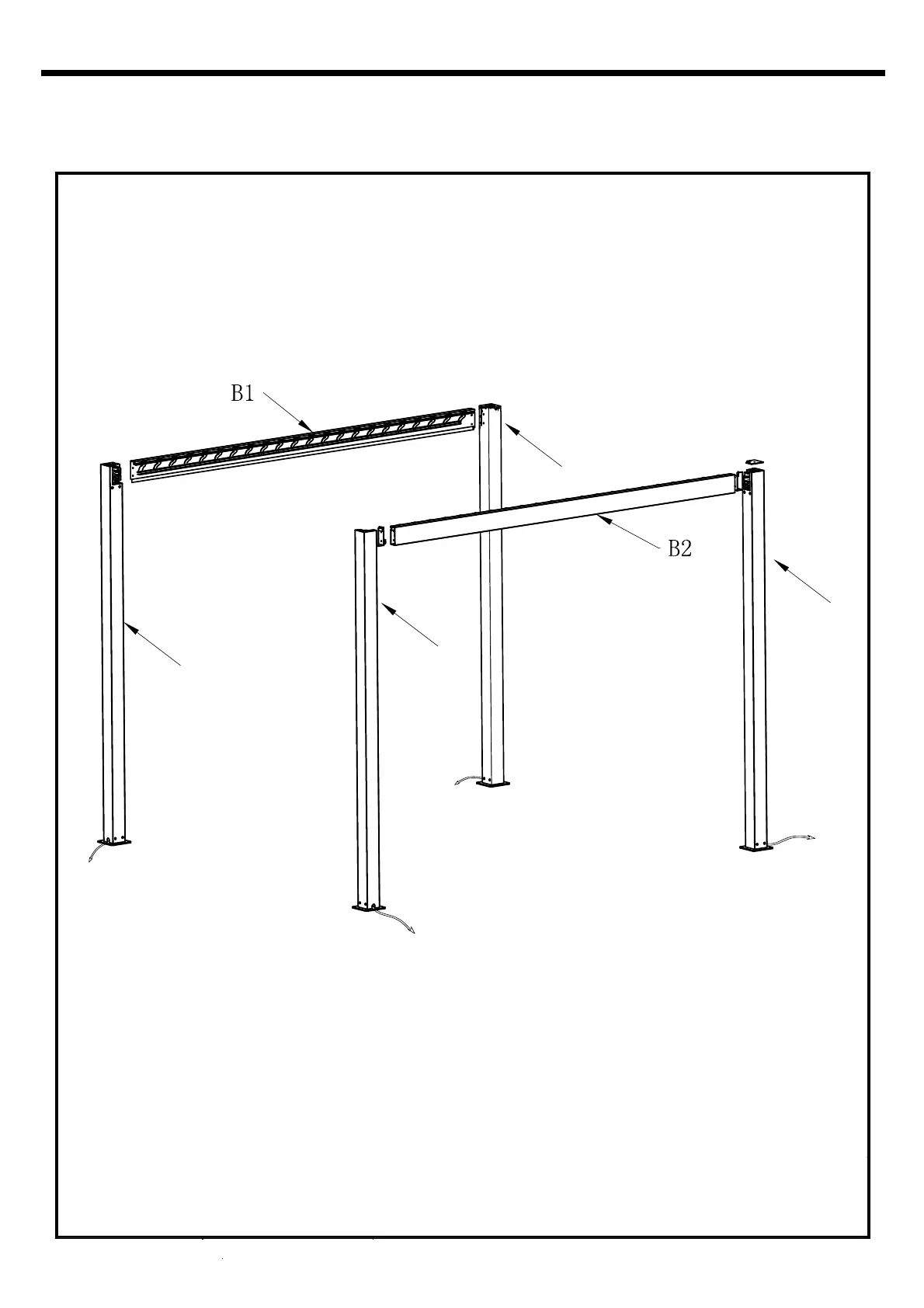 B1

B2