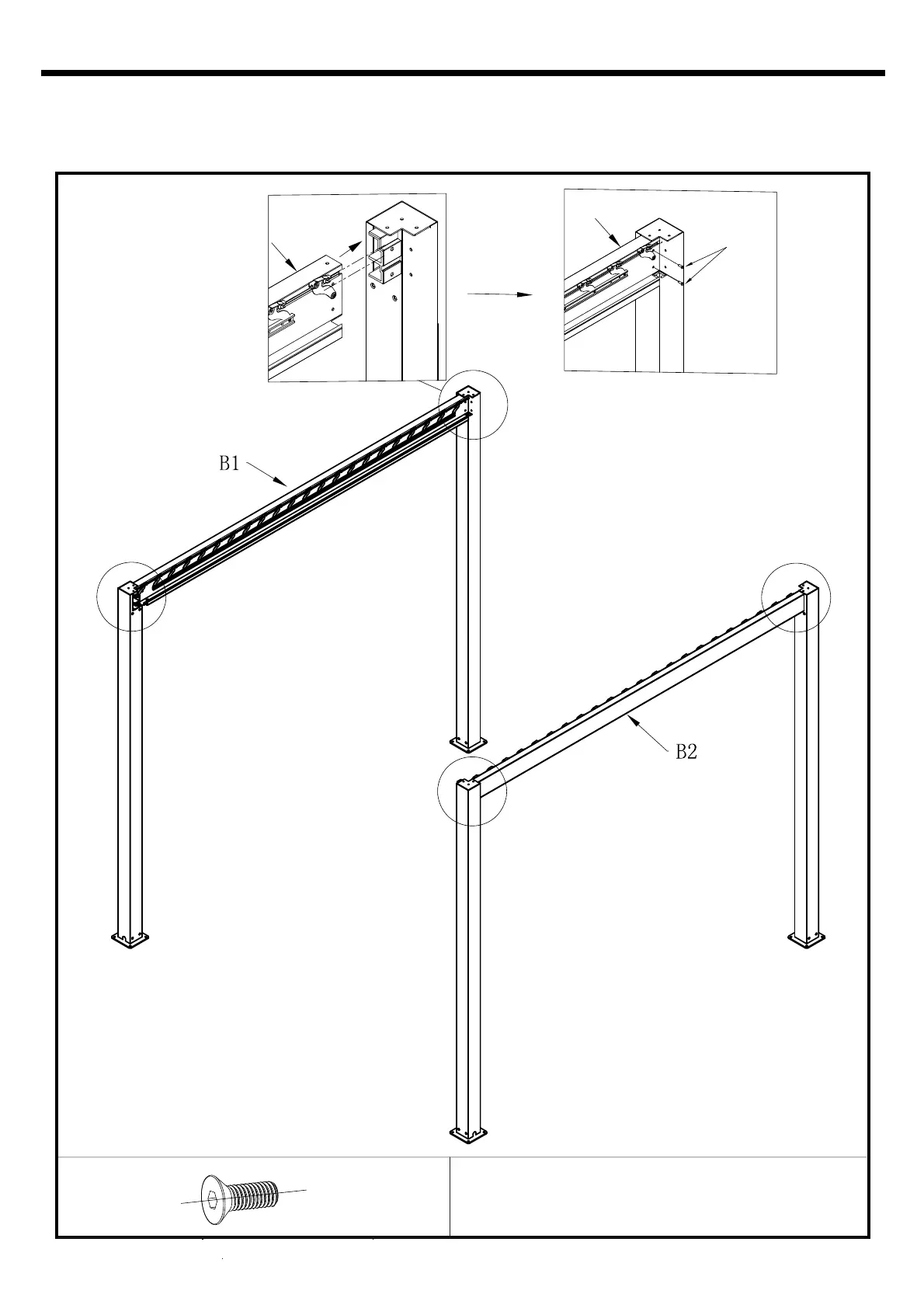 B1

B2