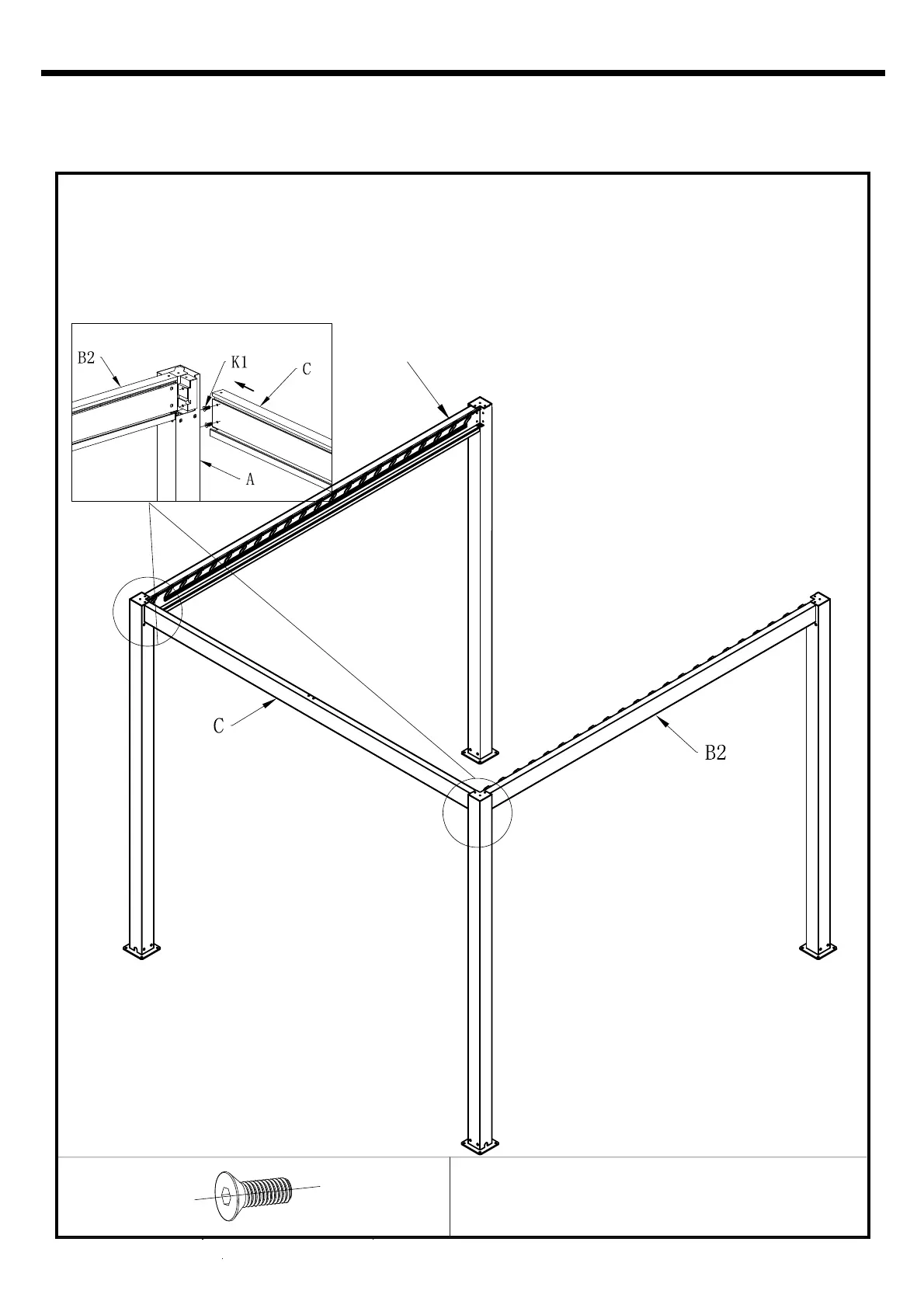 B2
K1
C
A
C
B2